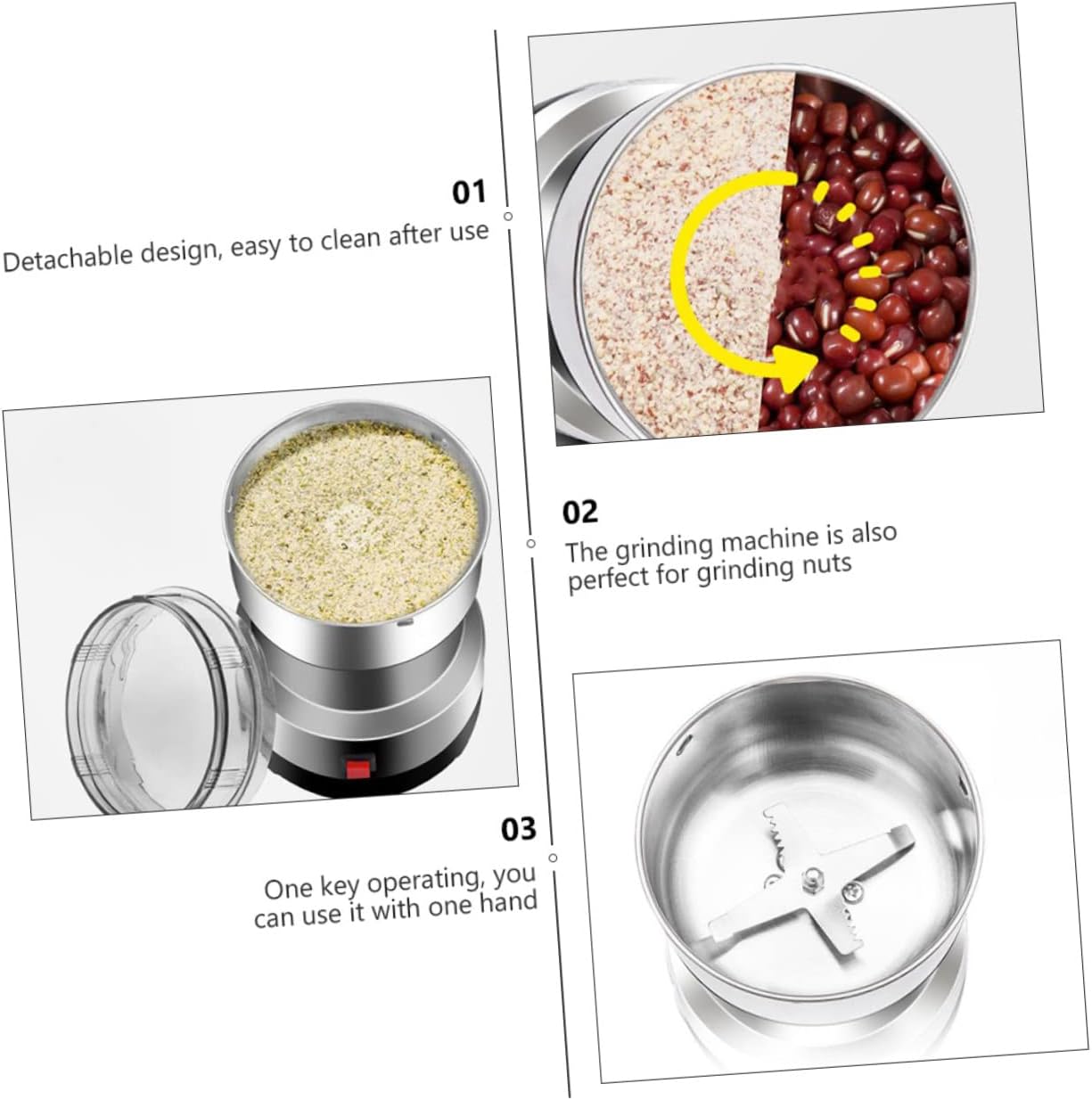 01
Detachable design, easy to clean after use

02
The grinding machine is also perfect for grinding nuts

03
One key operating, you can use it with one hand