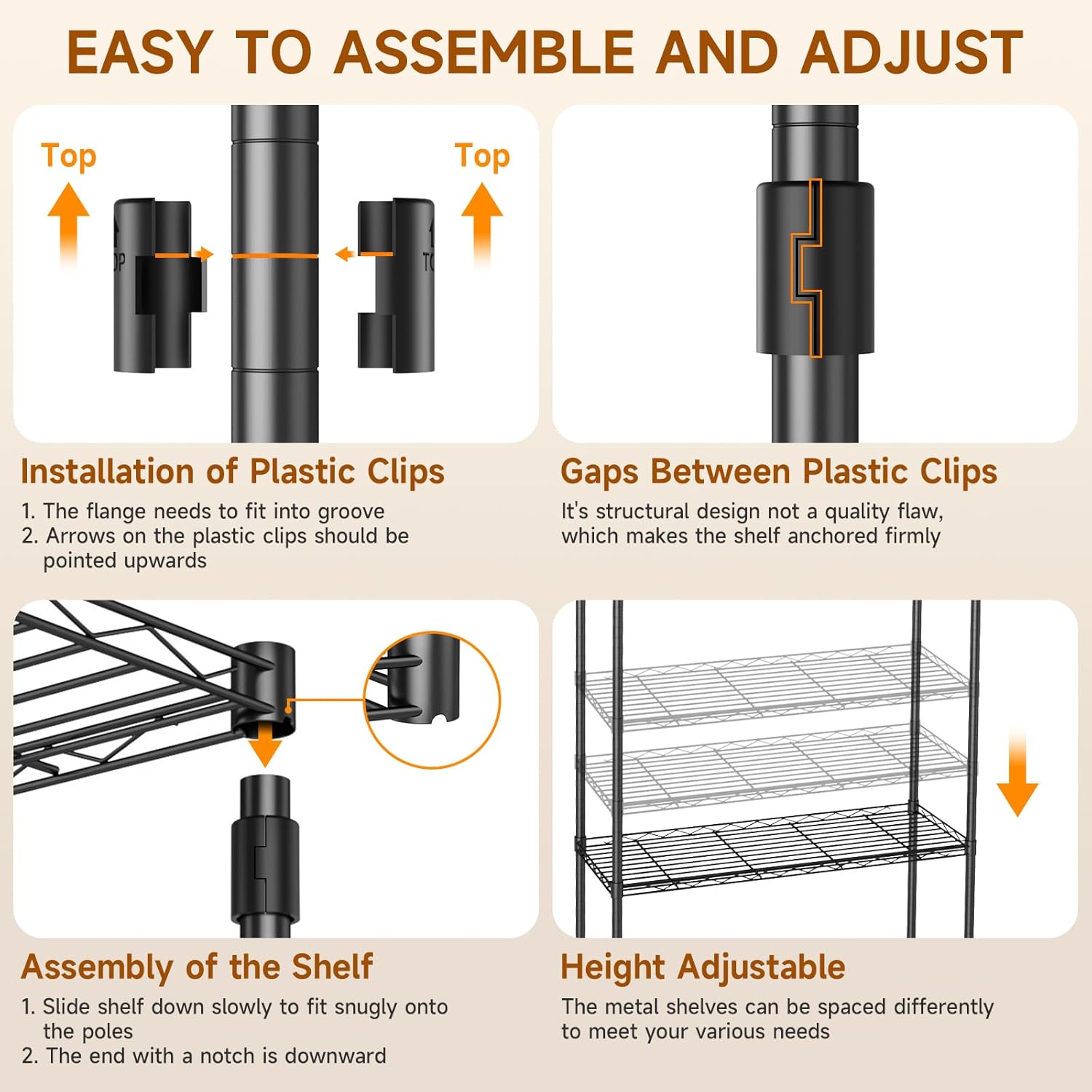 EASY TO ASSEMBLE AND ADJUST

Top

Top

Installation of Plastic Clips

1. The flange needs to fit into groove
2. Arrows on the plastic clips should be pointed upwards

Gaps Between Plastic Clips

It's structural design not a quality flaw, which makes the shelf anchored firmly

Assembly of the Shelf

1. Slide shelf down slowly to fit snugly onto the poles
2. The end with a notch is downward

Height Adjustable

The metal shelves can be spaced differently to meet your various needs