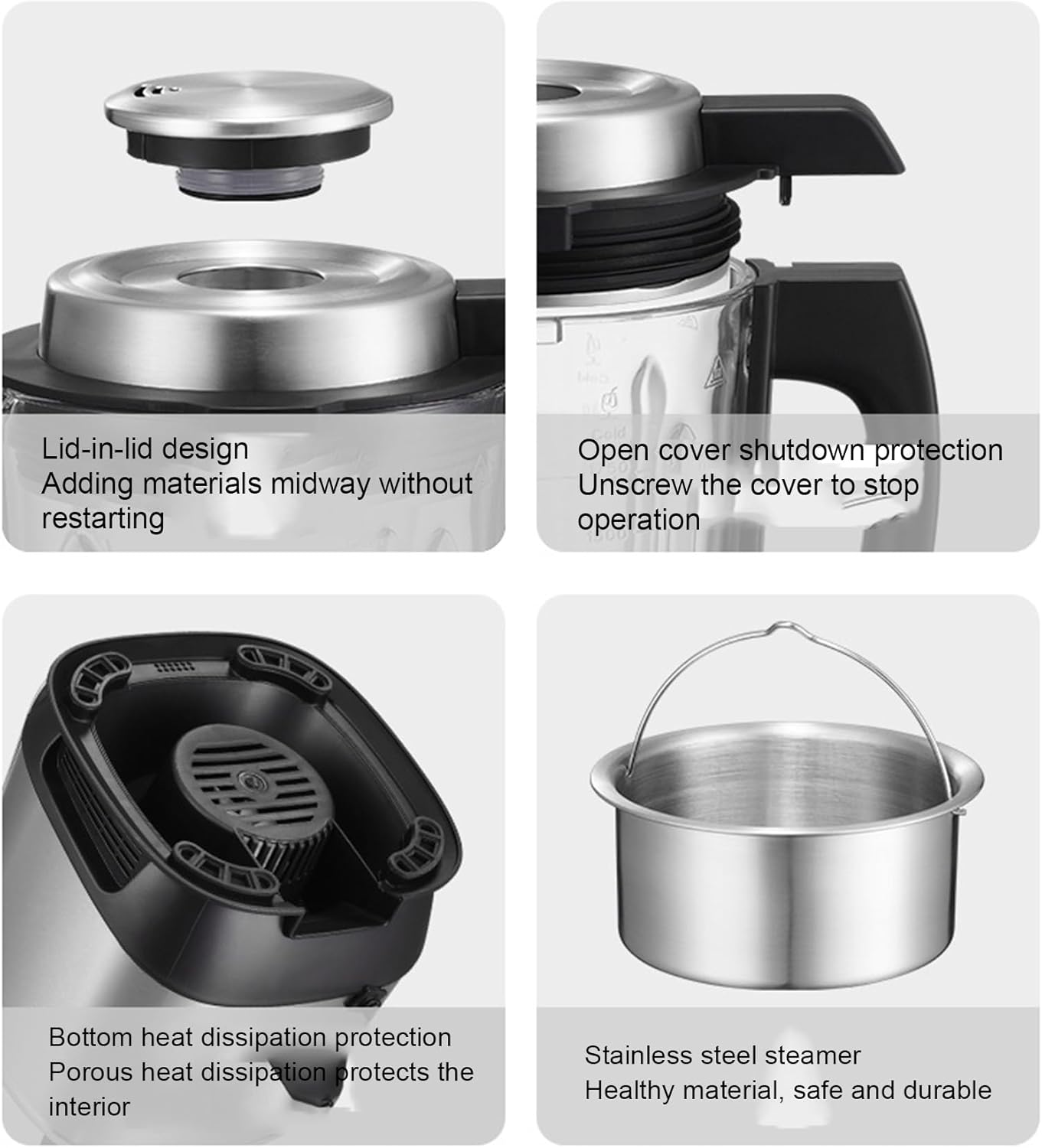 Lid-in-lid design
Adding materials midway without restarting

Open cover shutdown protection
Unscrew the cover to stop operation

Bottom heat dissipation protection
Porous heat dissipation protects the interior

Stainless steel steamer
Healthy material, safe and durable