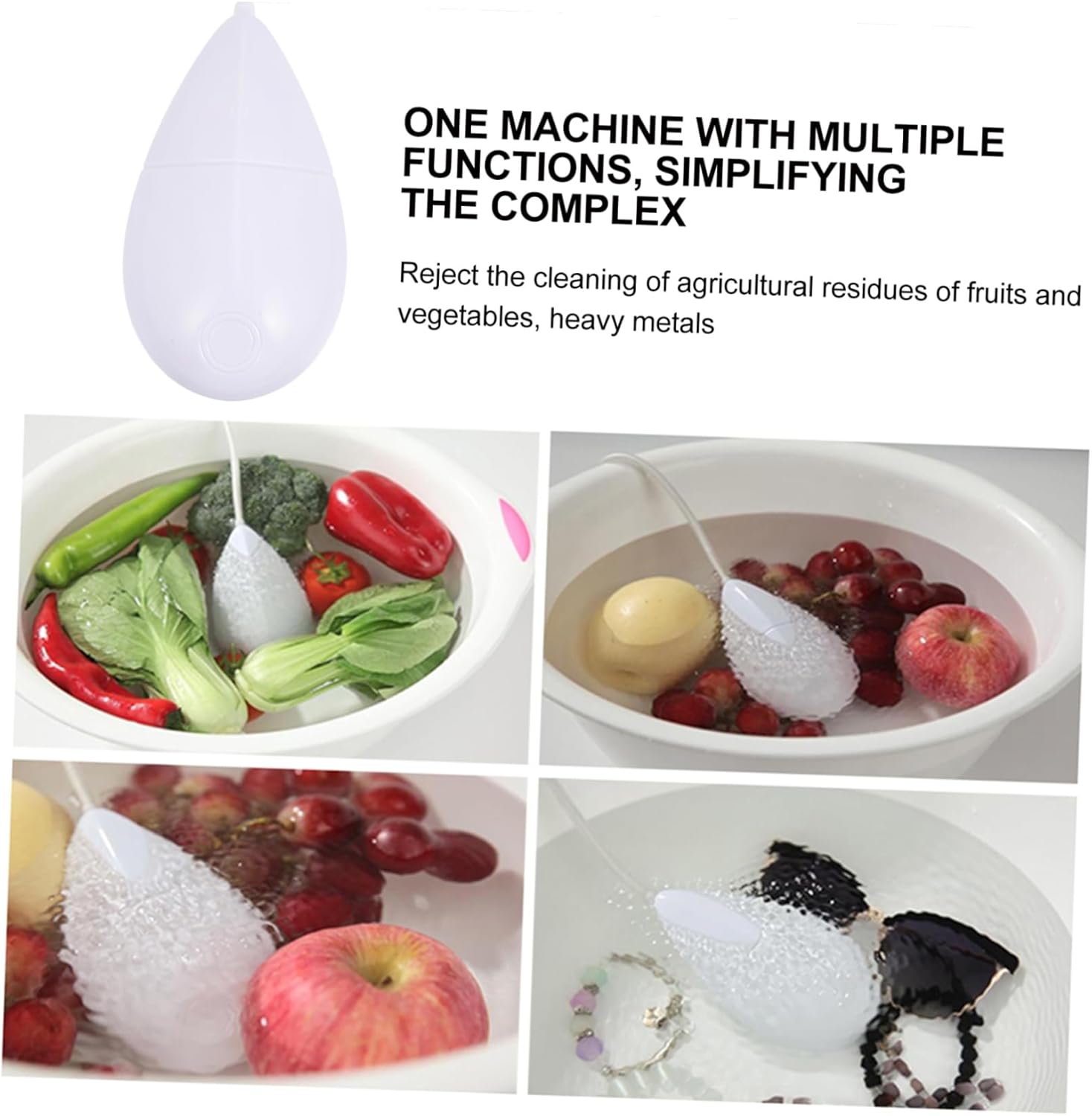 ONE MACHINE WITH MULTIPLE FUNCTIONS, SIMPLIFYING THE COMPLEX

Reject the cleaning of agricultural residues of fruits and vegetables, heavy metals