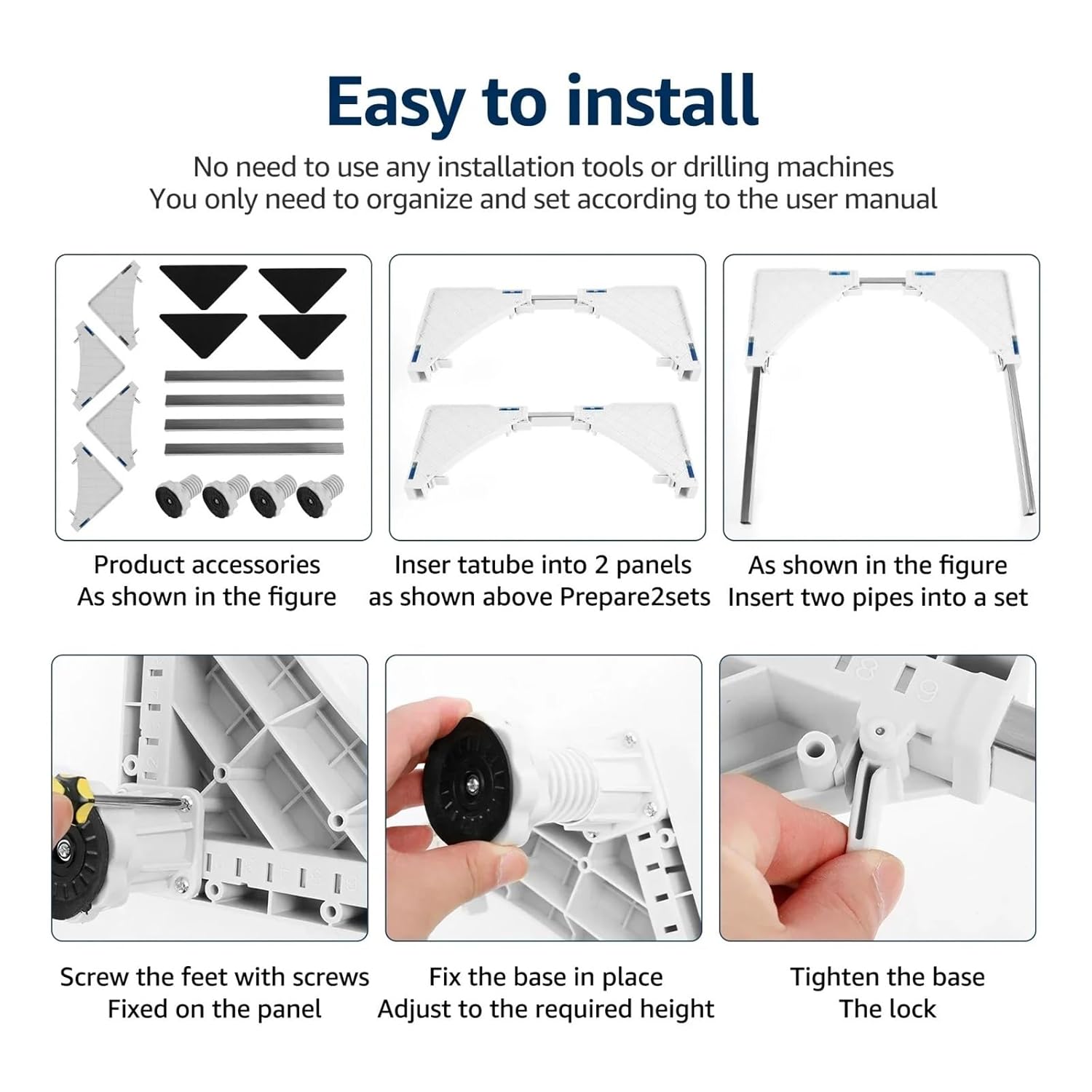 Easy to install

No need to use any installation tools or drilling machines
You only need to organize and set according to the user manual

Product accessories
As shown in the figure

Inser tatube into 2 panels
as shown above Prepare2sets

As shown in the figure
Insert two pipes into a set

Screw the feet with screws
Fixed on the panel

Fix the base in place
Adjust to the required height

Tighten the base
The lock