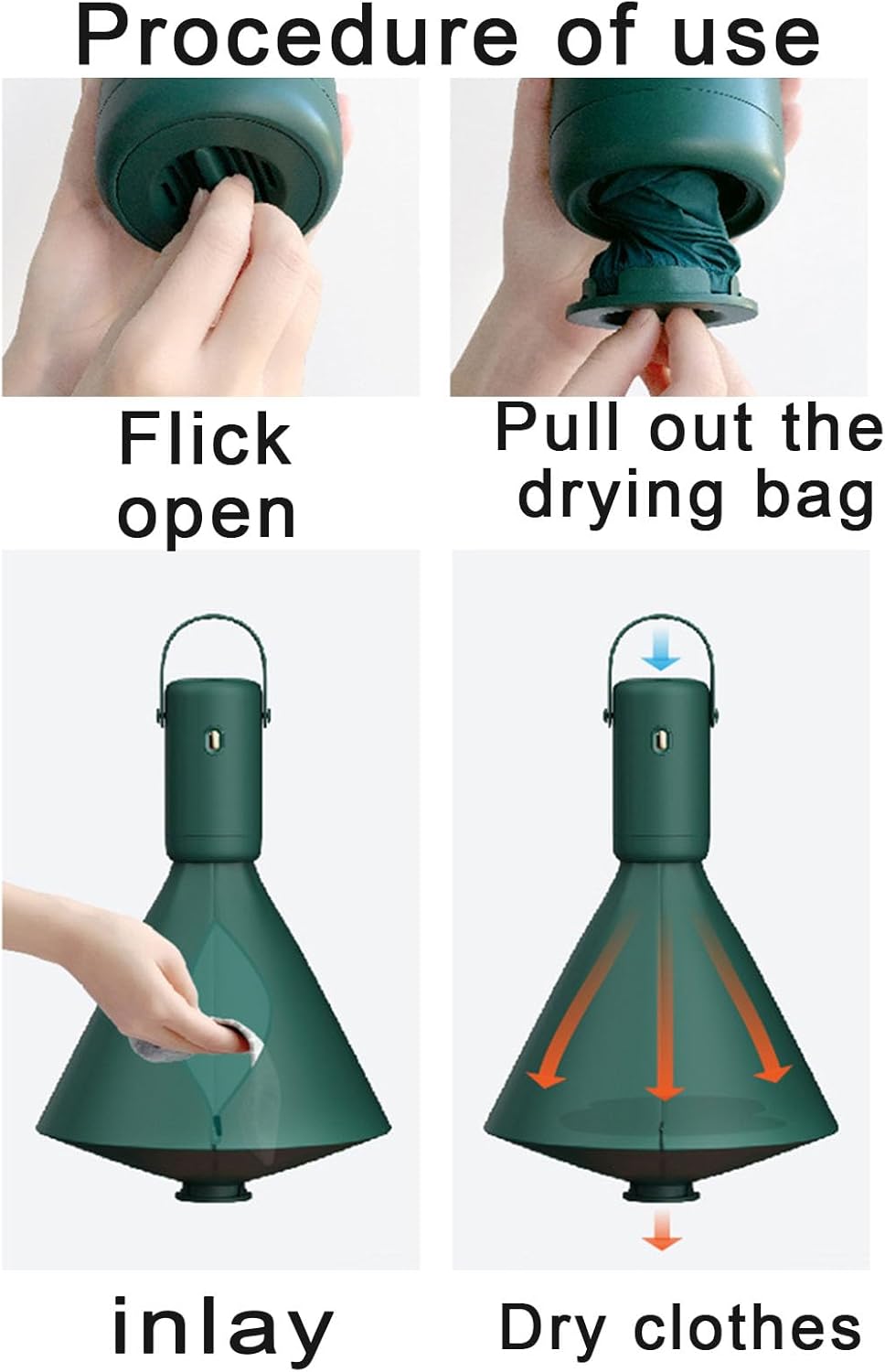 Procedure of use

Flick open

Pull out the drying bag

inlay

Dry clothes