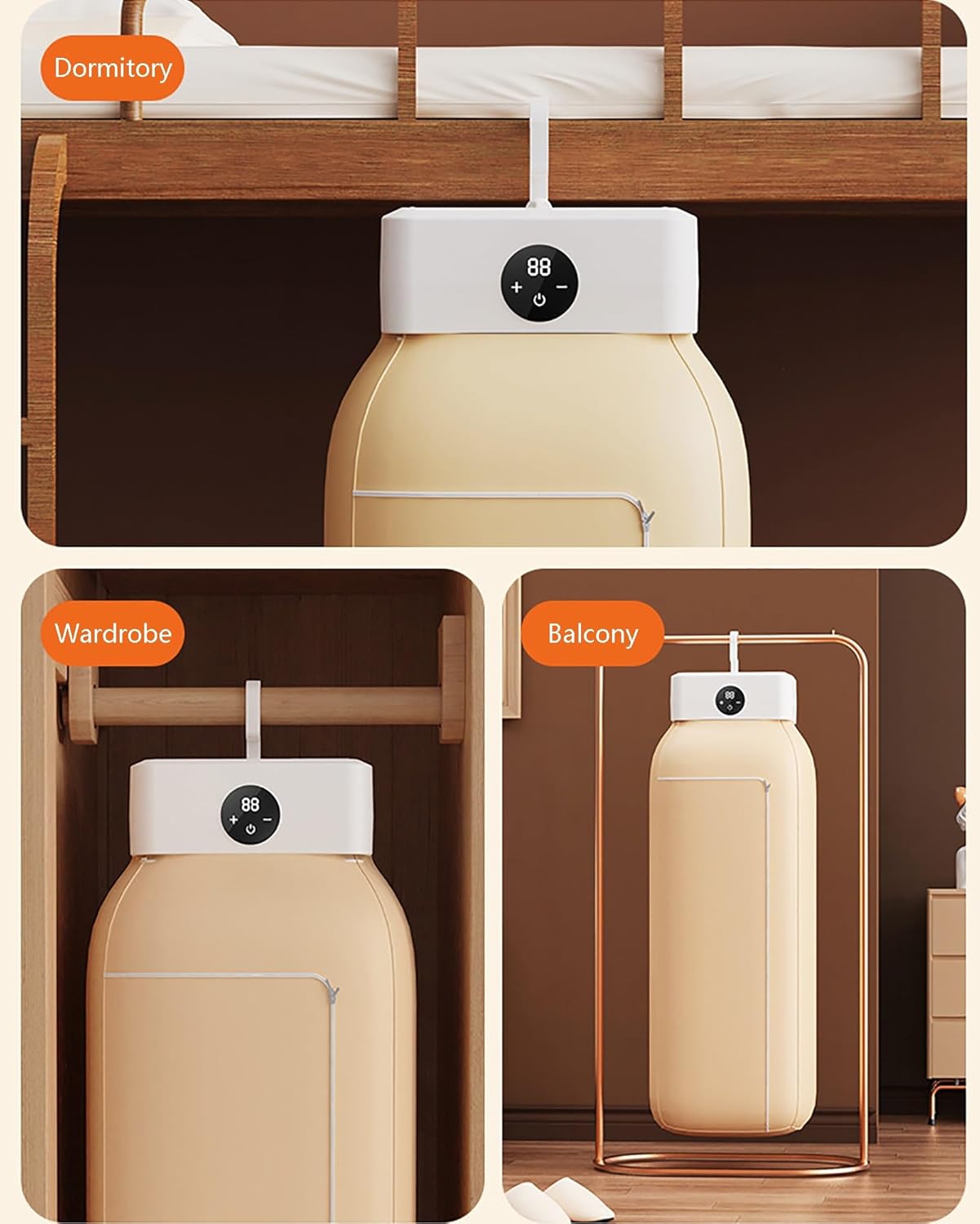 Dormitory

88
+ −

Wardrobe

88
+ −

Balcony

88