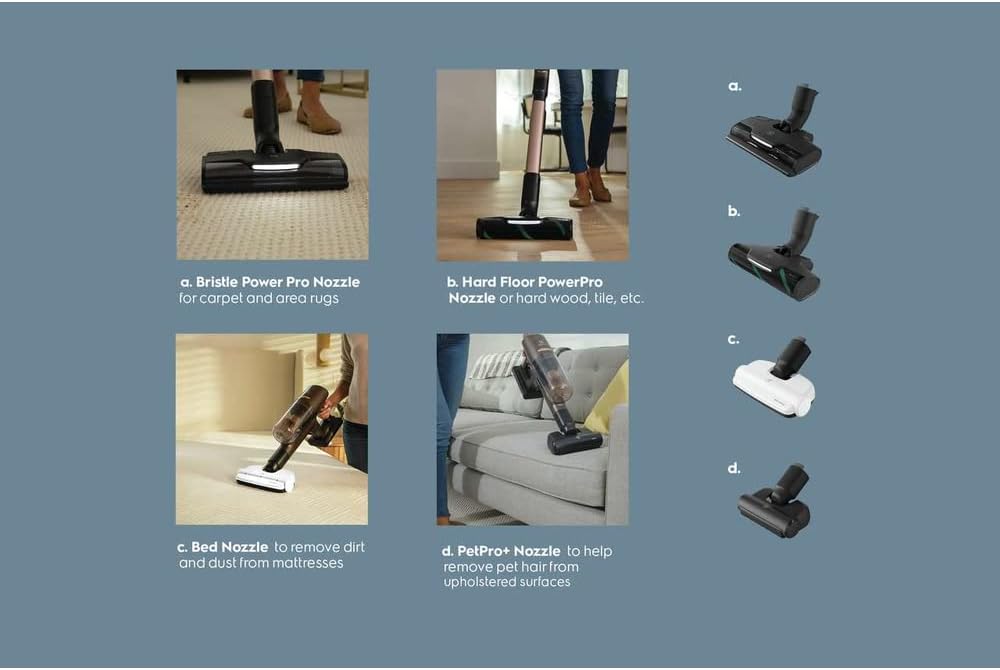 a. Bristle Power Pro Nozzle for carpet and area rugs

b. Hard Floor PowerPro Nozzle or hard wood, tile, etc.

c. Bed Nozzle to remove dirt and dust from mattresses

d. PetPro+ Nozzle to help remove pet hair from upholstered surfaces

a.

b.

c.

d.