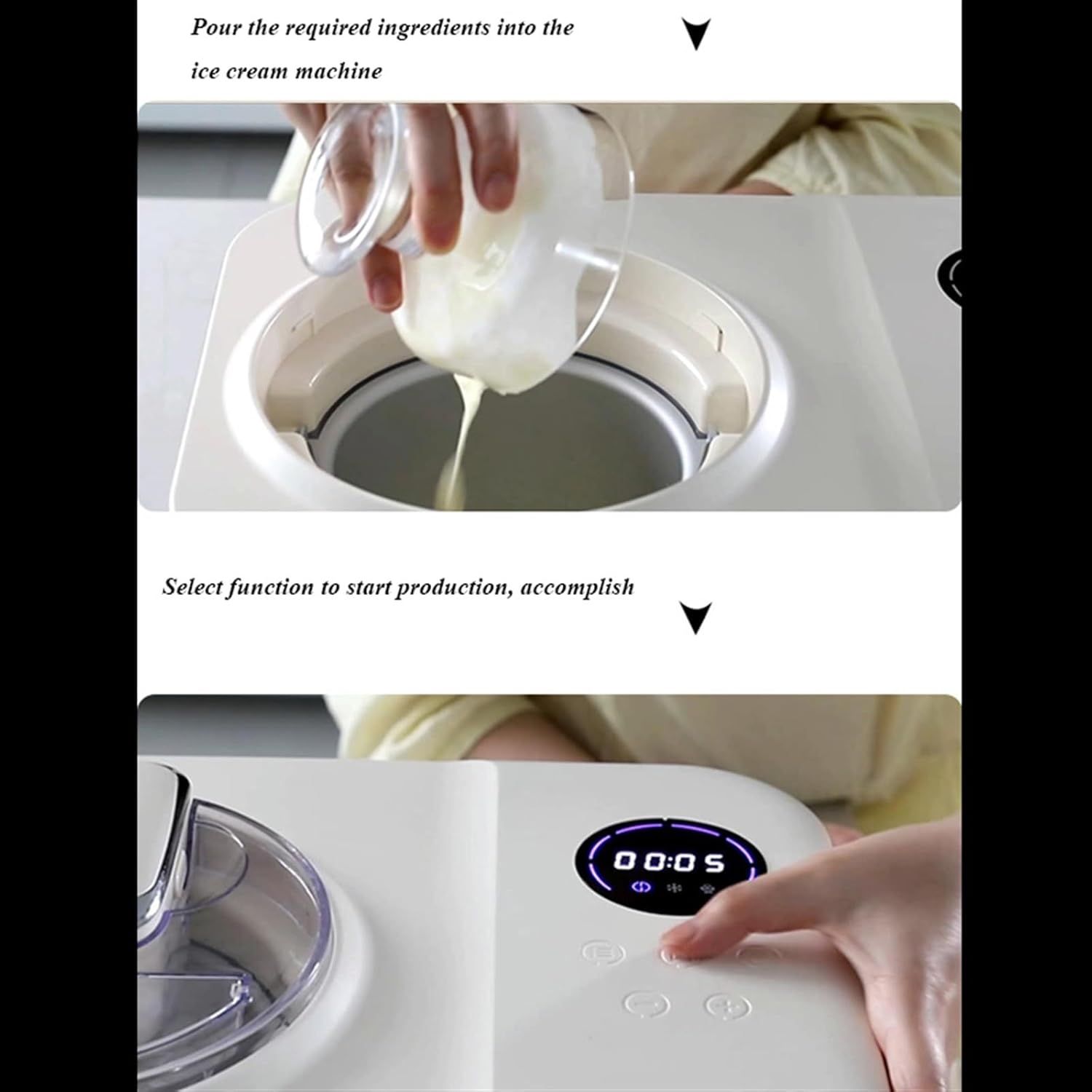 Pour the required ingredients into the ice cream machine

Select function to start production, accomplish

00:05