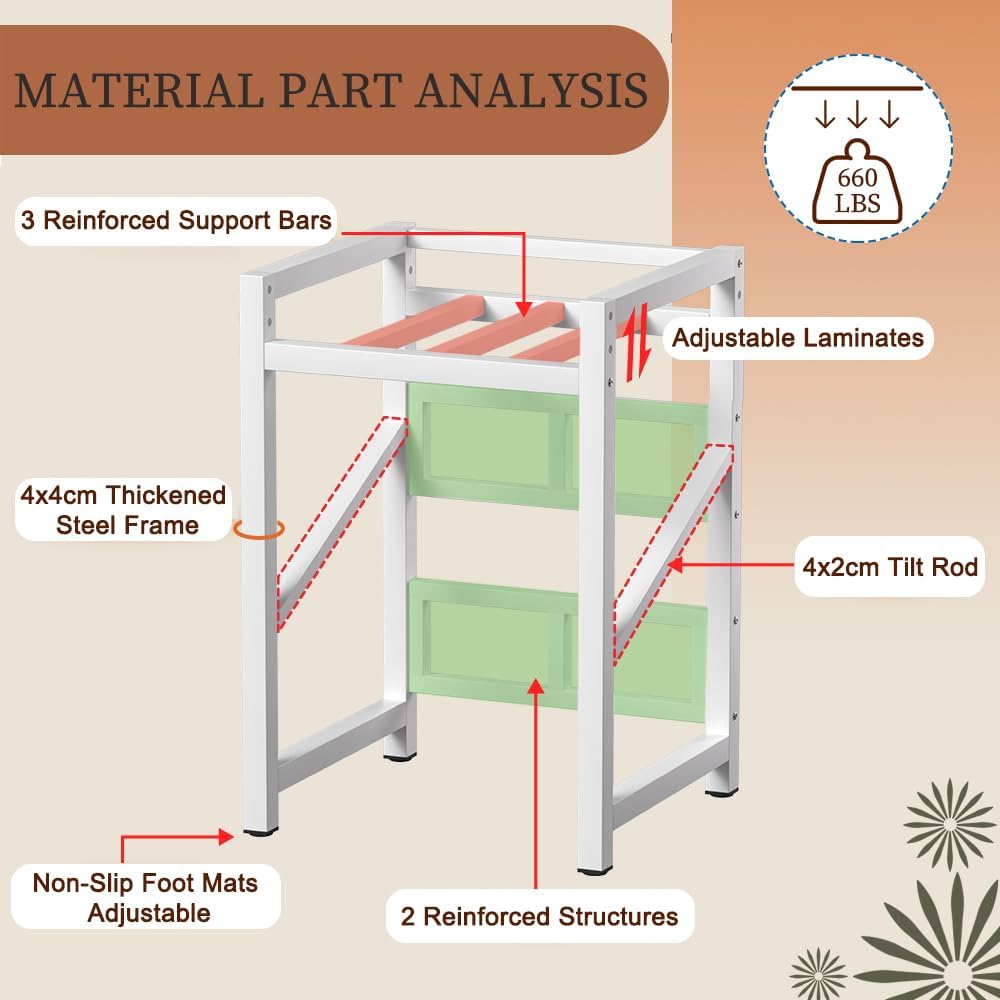 MATERIAL PART ANALYSIS

660 LBS

3 Reinforced Support Bars

Adjustable Laminates

4x4cm Thickened Steel Frame

4x2cm Tilt Rod

Non-Slip Foot Mats Adjustable

2 Reinforced Structures