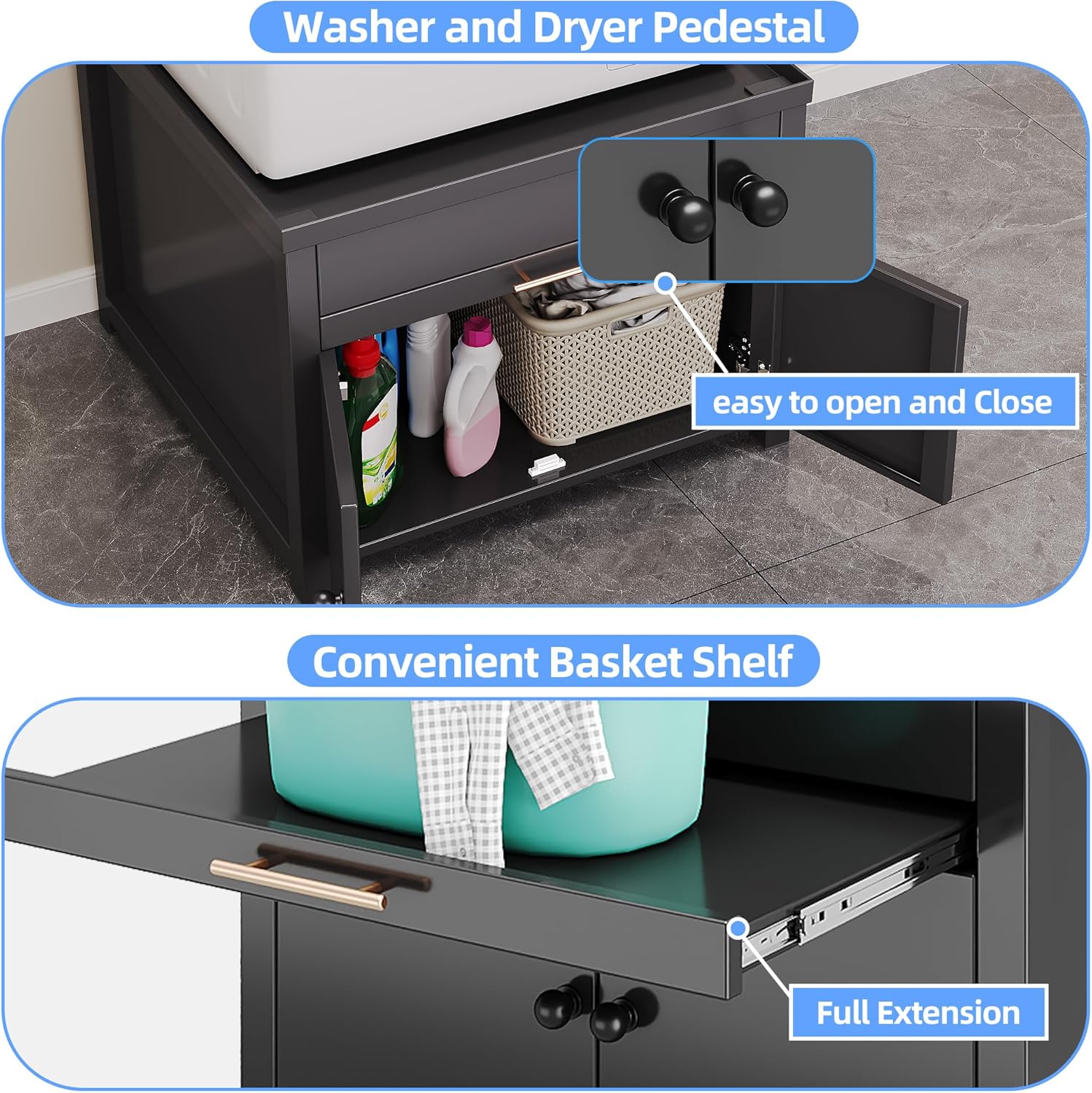 Washer and Dryer Pedestal

easy to open and Close

Convenient Basket Shelf

Full Extension