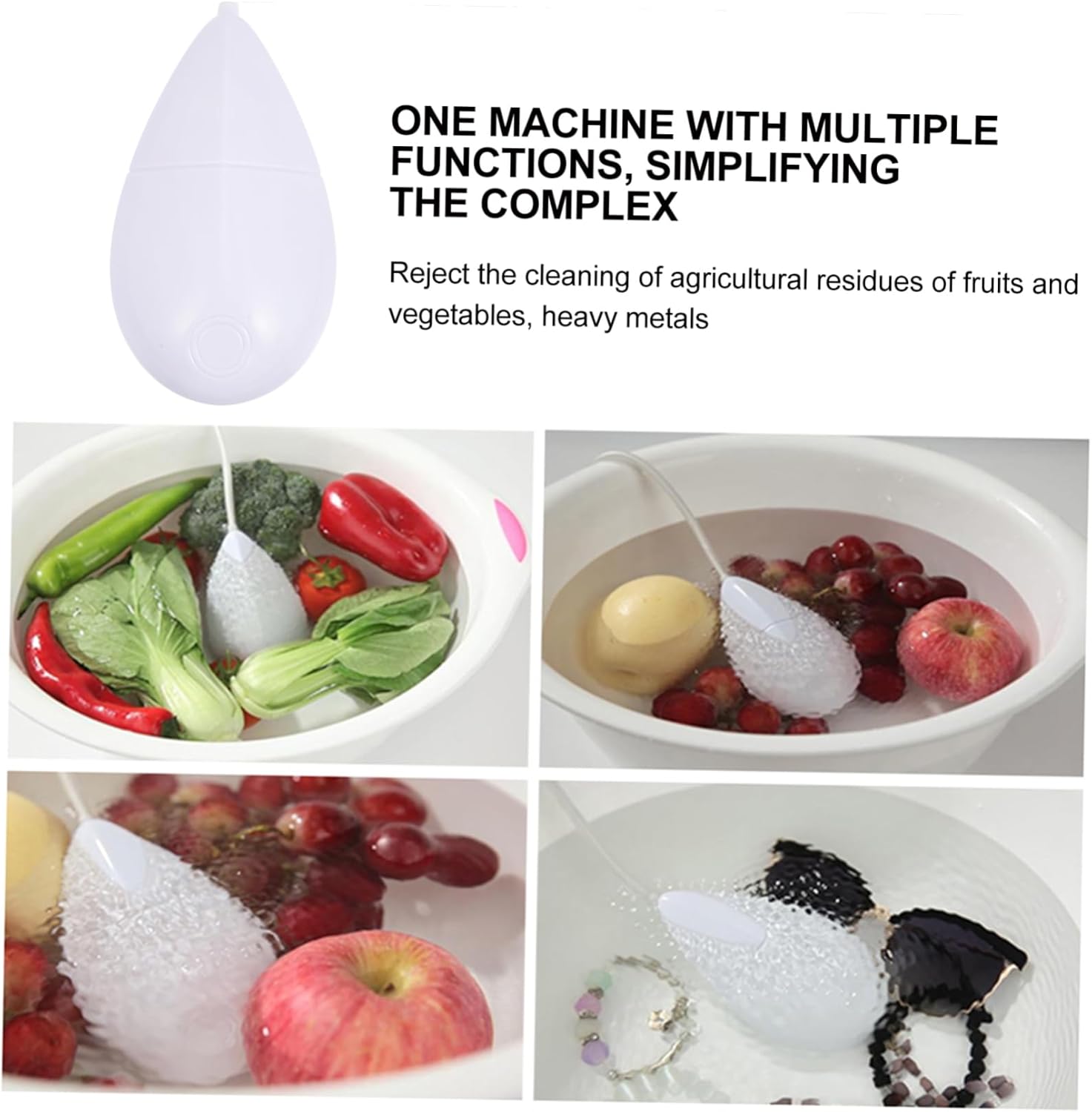 ONE MACHINE WITH MULTIPLE FUNCTIONS, SIMPLIFYING THE COMPLEX

Reject the cleaning of agricultural residues of fruits and vegetables, heavy metals