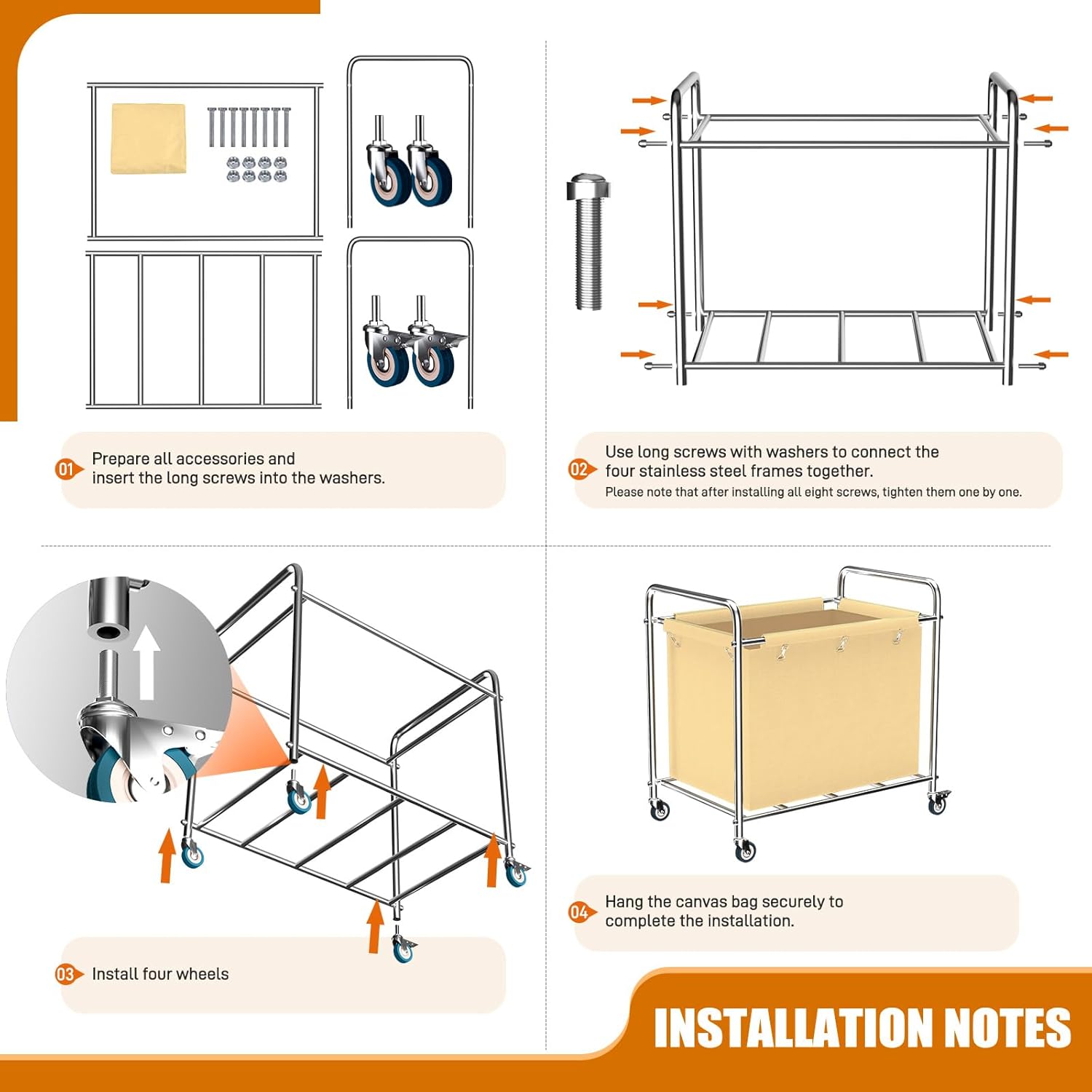 01 Prepare all accessories and insert the long screws into the washers.

02 Use long screws with washers to connect the four stainless steel frames together.
Please note that after installing all eight screws, tighten them one by one.

03 Install four wheels

04 Hang the canvas bag securely to complete the installation.

INSTALLATION NOTES