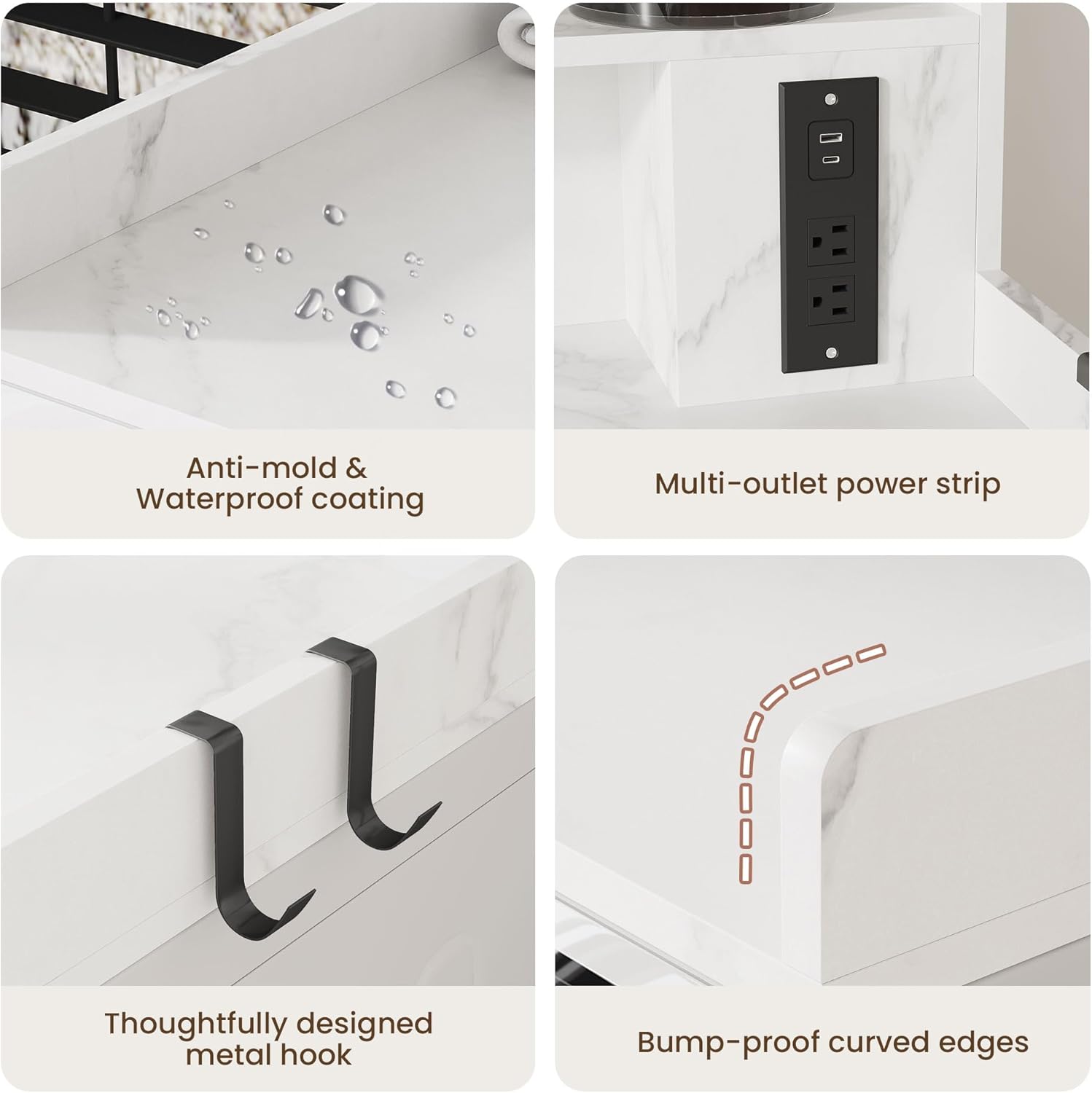 Anti-mold &
Waterproof coating

Multi-outlet power strip

Thoughtfully designed
metal hook

Bump-proof curved edges