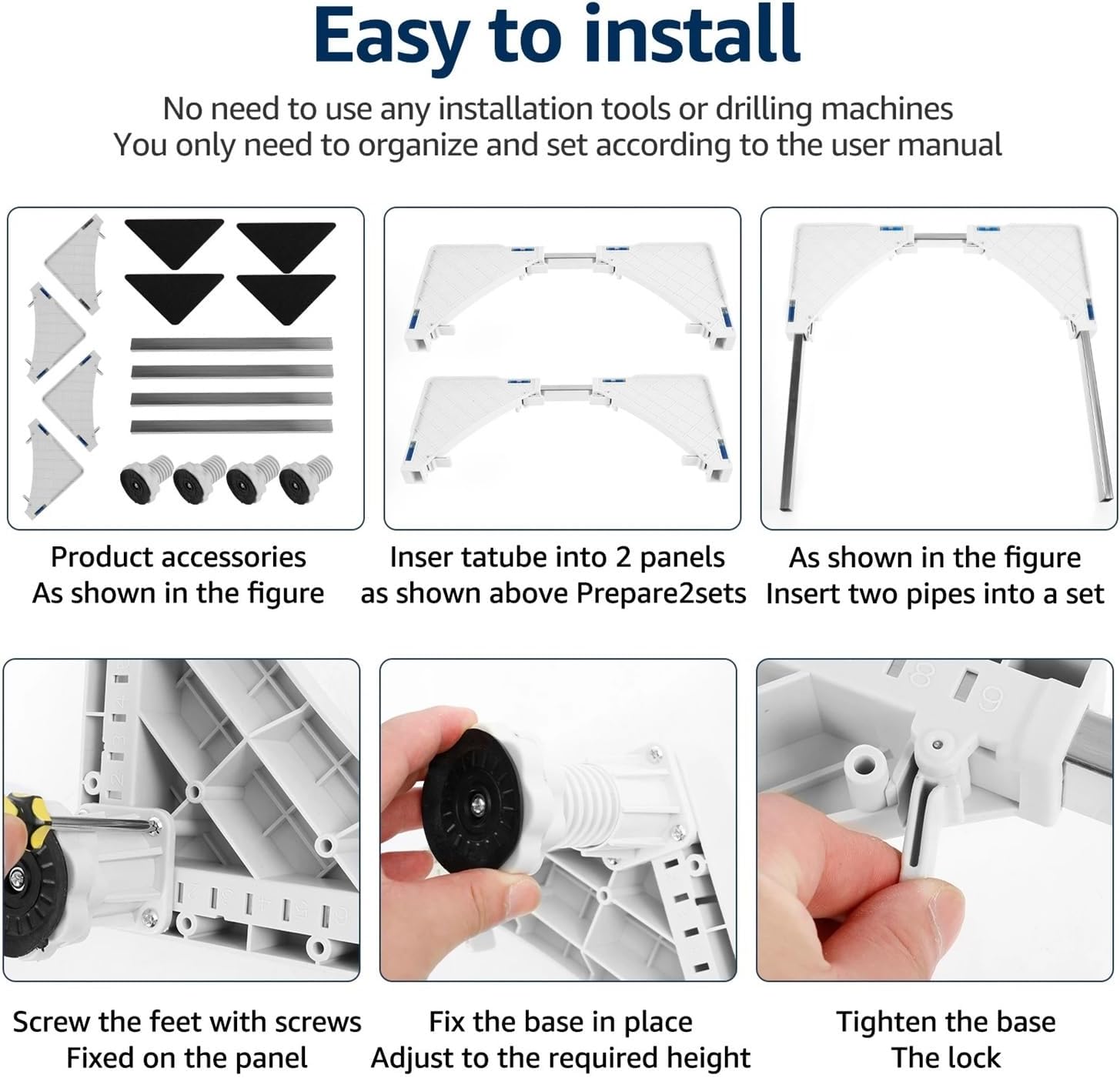 Easy to install

No need to use any installation tools or drilling machines
You only need to organize and set according to the user manual

Product accessories
As shown in the figure

Inser tatube into 2 panels
as shown above Prepare2sets

As shown in the figure
Insert two pipes into a set

Screw the feet with screws
Fixed on the panel

Fix the base in place
Adjust to the required height

Tighten the base
The lock