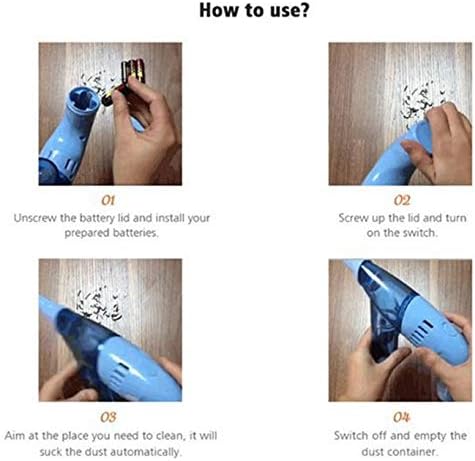 How to use?

01
Unscrew the battery lid and install your prepared batteries.

02
Screw up the lid and turn on the switch.

03
Aim at the place you need to clean, it will suck the dust automatically.

04
Switch off and empty the dust container.