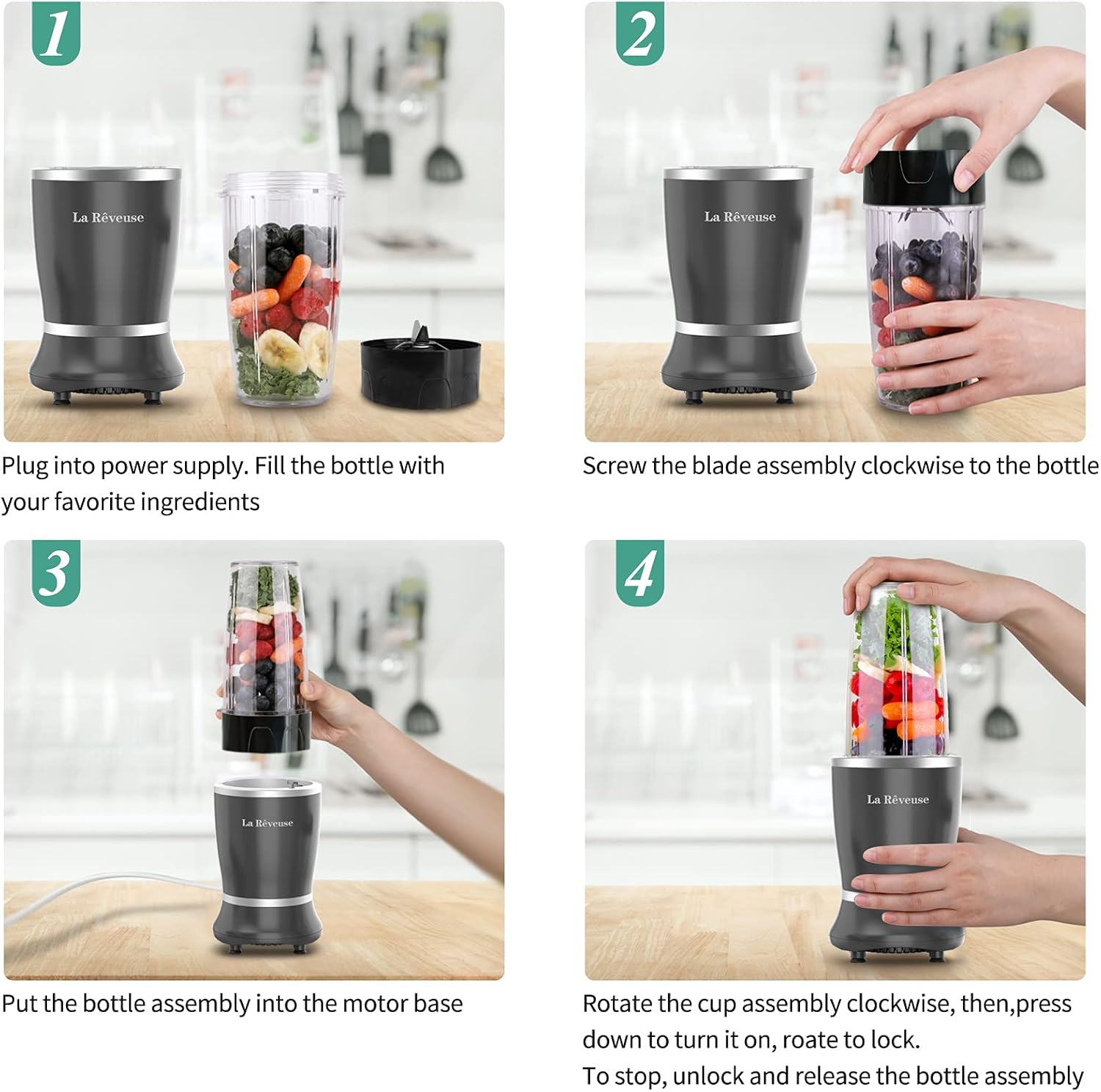 1

La Rêveuse

Plug into power supply. Fill the bottle with your favorite ingredients

2

La Rêveuse

Screw the blade assembly clockwise to the bottle

3

La Rêveuse

Put the bottle assembly into the motor base

4

La Rêveuse

Rotate the cup assembly clockwise, then,press down to turn it on, roate to lock.
To stop, unlock and release the bottle assembly