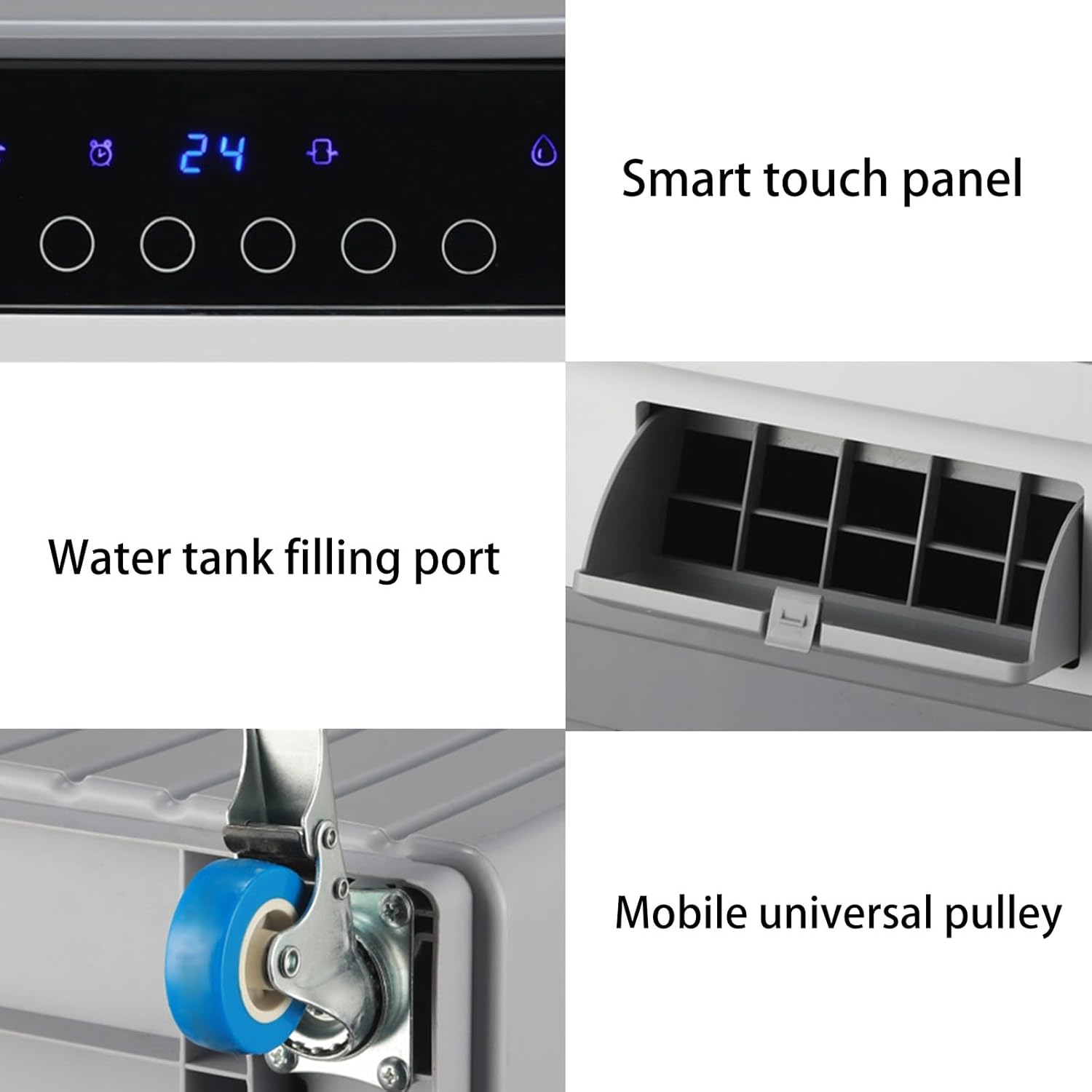 24

Smart touch panel

Water tank filling port

Mobile universal pulley