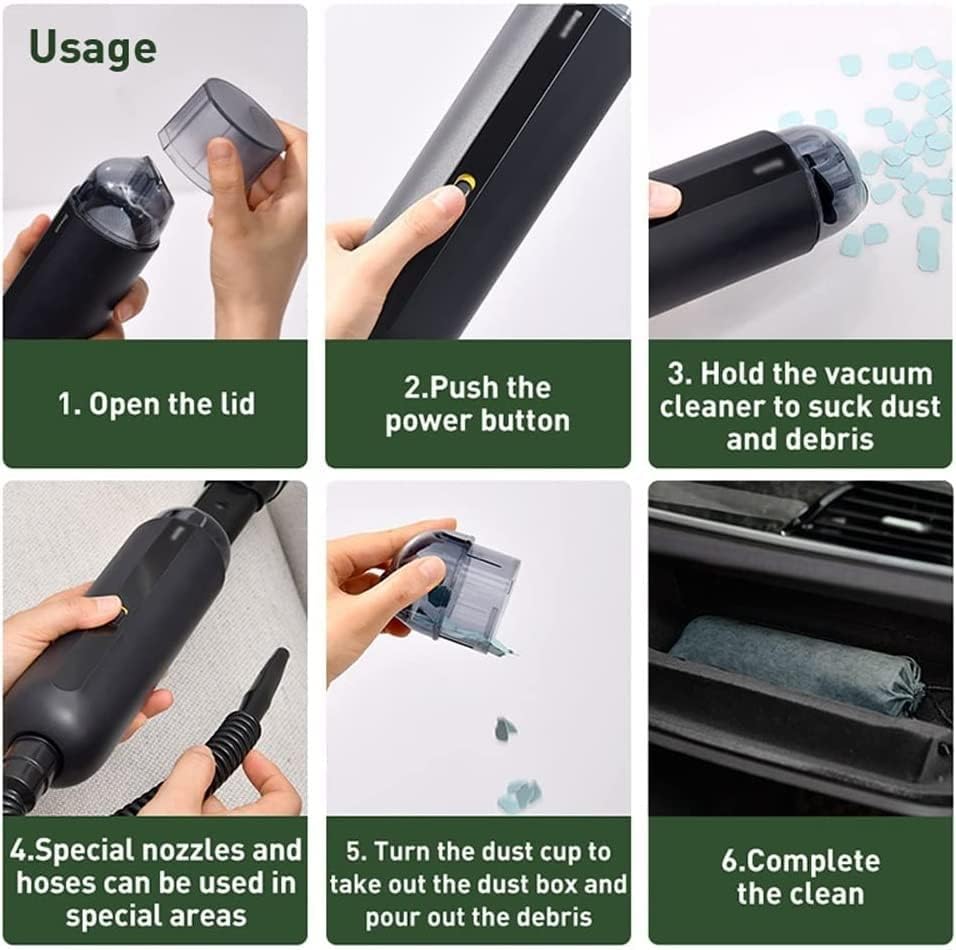 Usage

1. Open the lid

2.Push the power button

3. Hold the vacuum cleaner to suck dust and debris

4.Special nozzles and hoses can be used in special areas

5. Turn the dust cup to take out the dust box and pour out the debris

6.Complete the clean