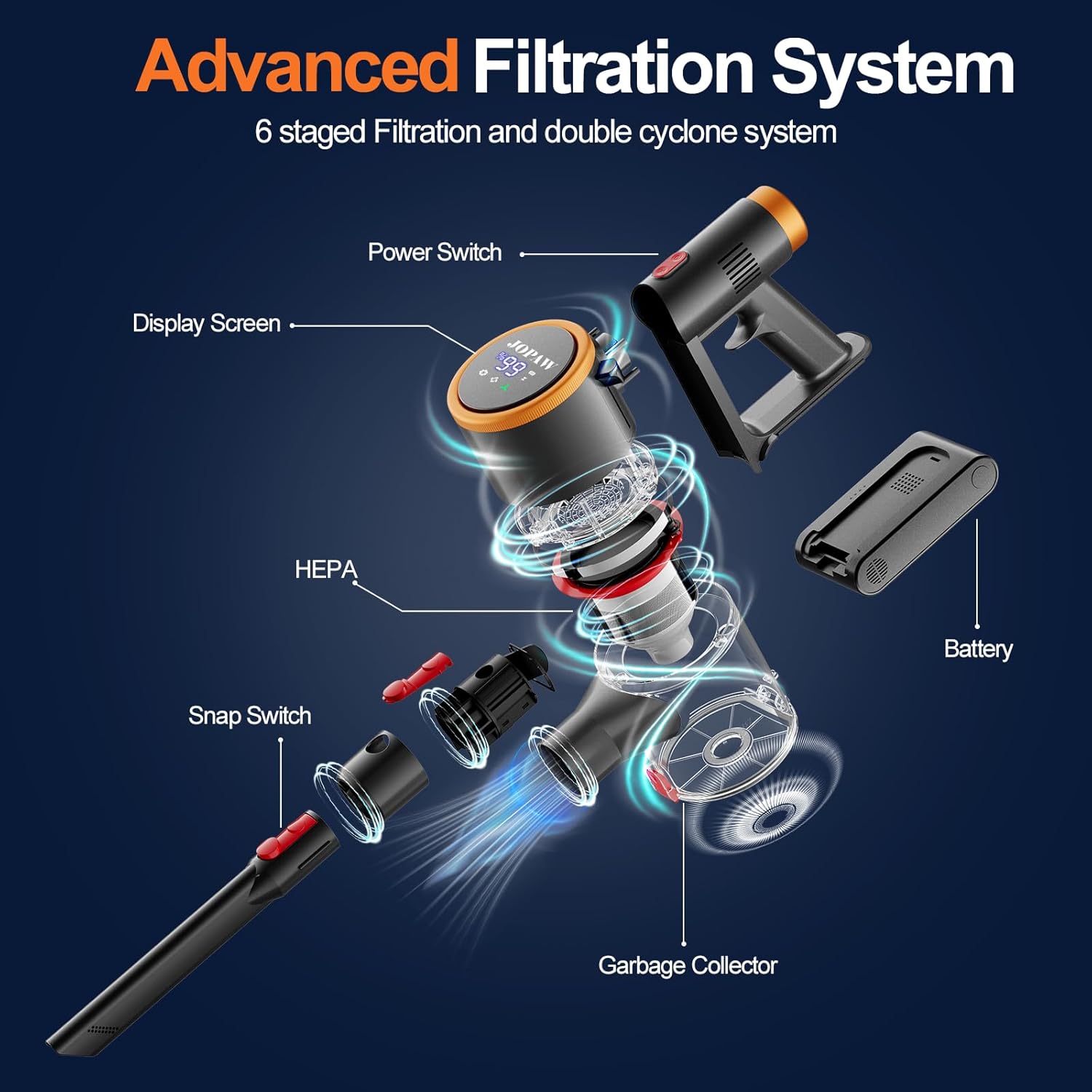 Advanced Filtration System

6 staged Filtration and double cyclone system

Power Switch

Display Screen

JOPAW

99

HEPA

Battery

Snap Switch

Garbage Collector