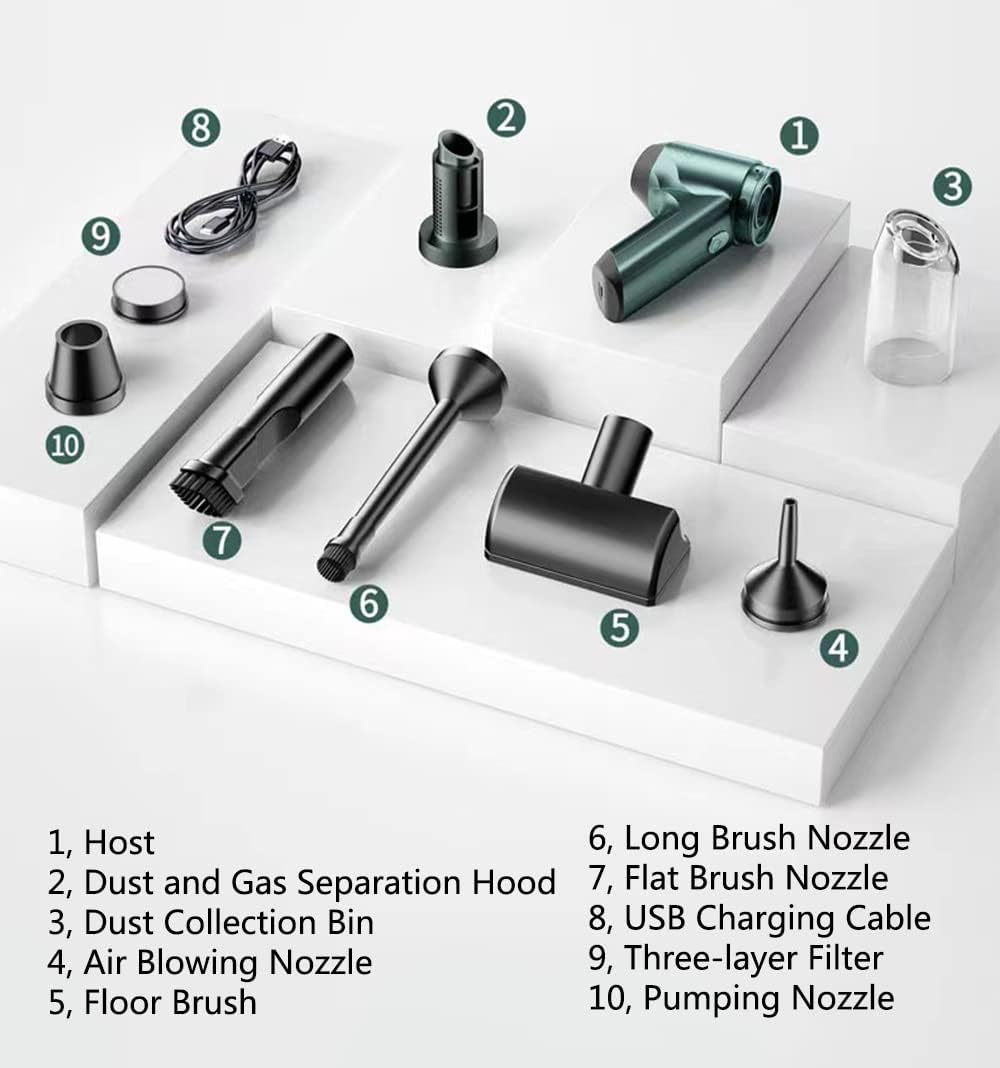 8
2
1
3
9
10
7
6
5
4

1, Host
2, Dust and Gas Separation Hood
3, Dust Collection Bin
4, Air Blowing Nozzle
5, Floor Brush

6, Long Brush Nozzle
7, Flat Brush Nozzle
8, USB Charging Cable
9, Three-layer Filter
10, Pumping Nozzle