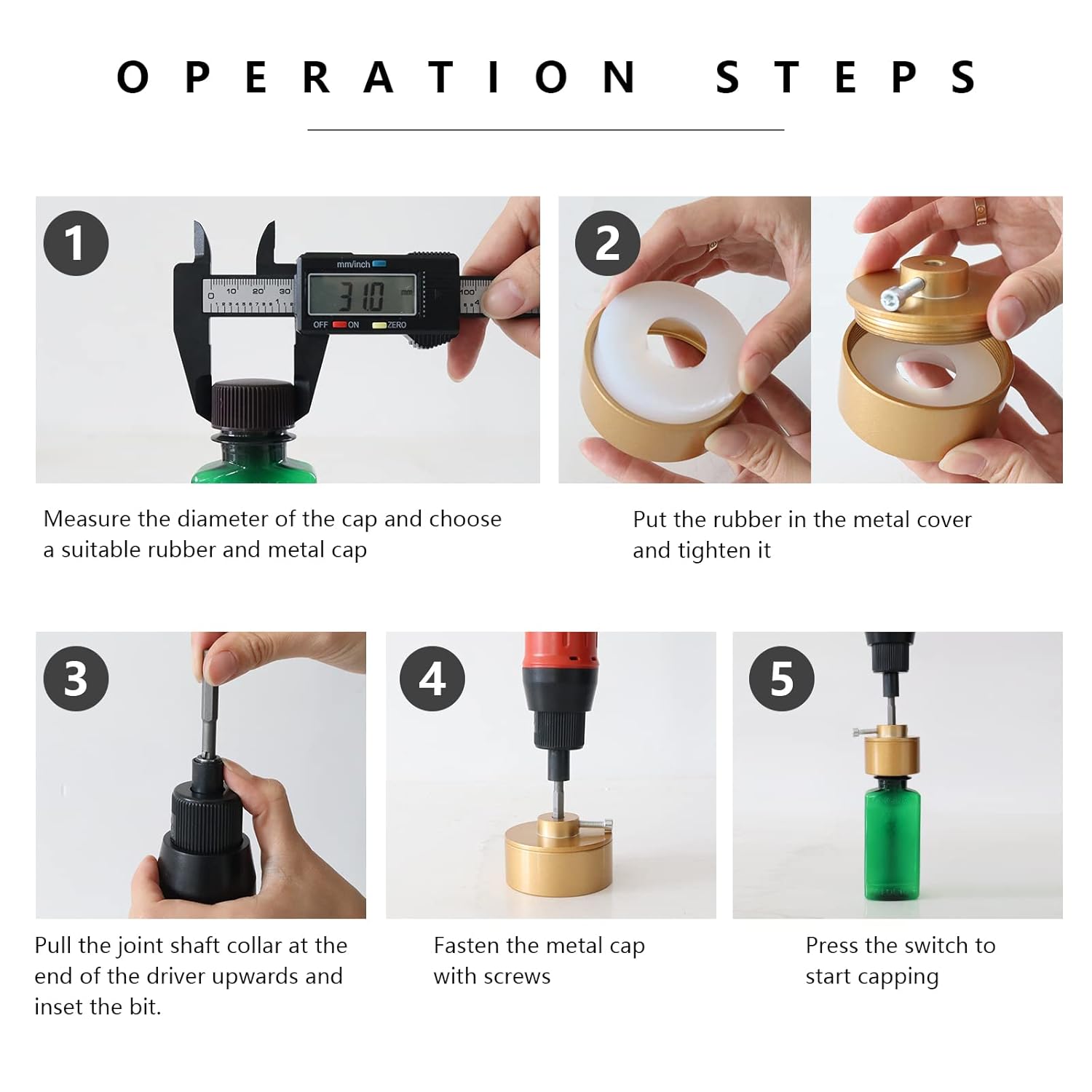 OPERATION STEPS

1

mm/inch
31.0 mm
OFF ON ZERO

Measure the diameter of the cap and choose a suitable rubber and metal cap

2

Put the rubber in the metal cover and tighten it

3

Pull the joint shaft collar at the end of the driver upwards and inset the bit.

4

Fasten the metal cap with screws

5

Press the switch to start capping