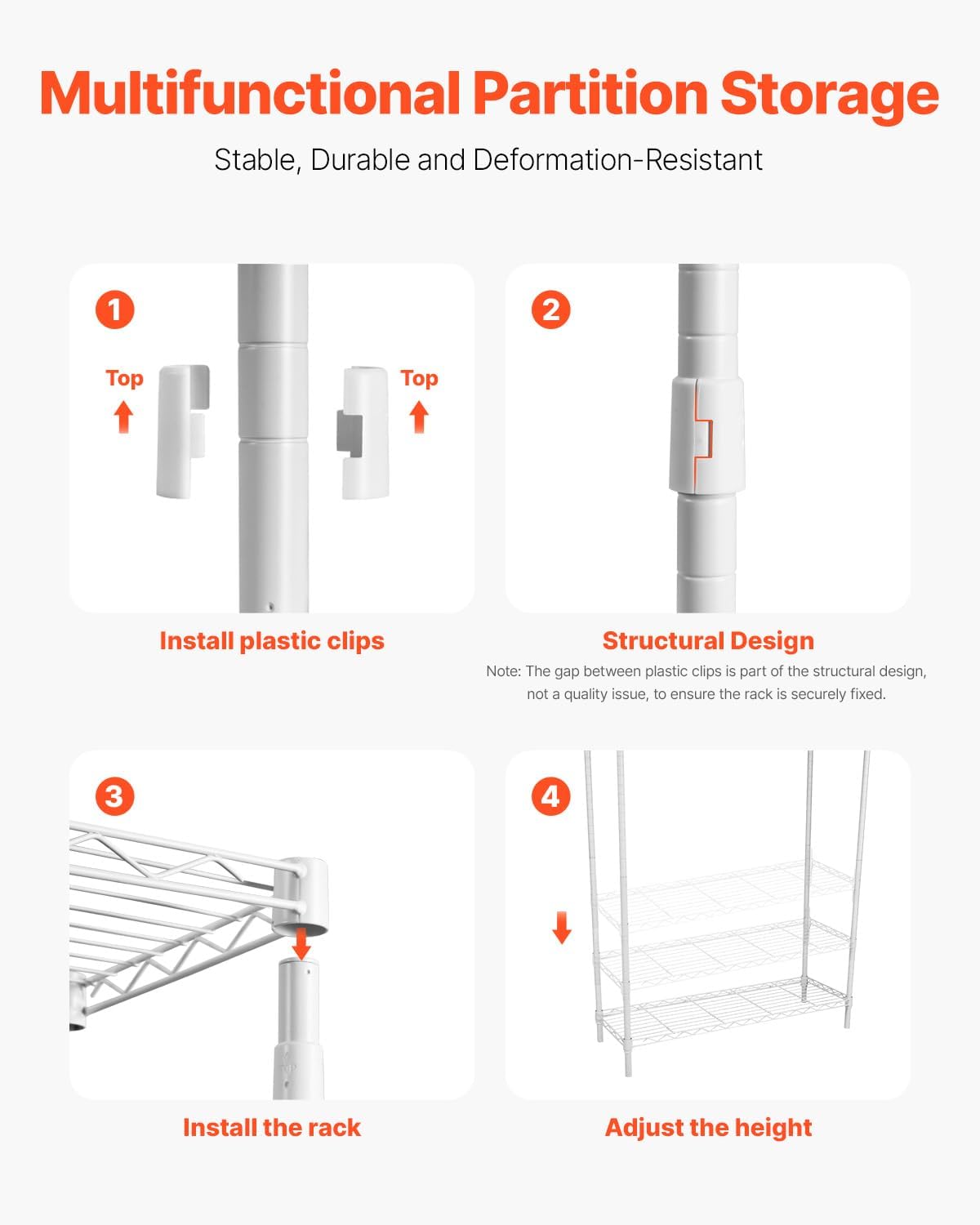 Multifunctional Partition Storage

Stable, Durable and Deformation-Resistant

1

Top

Top

Install plastic clips

2

Structural Design

Note: The gap between plastic clips is part of the structural design, not a quality issue, to ensure the rack is securely fixed.

3

Install the rack

4

Adjust the height