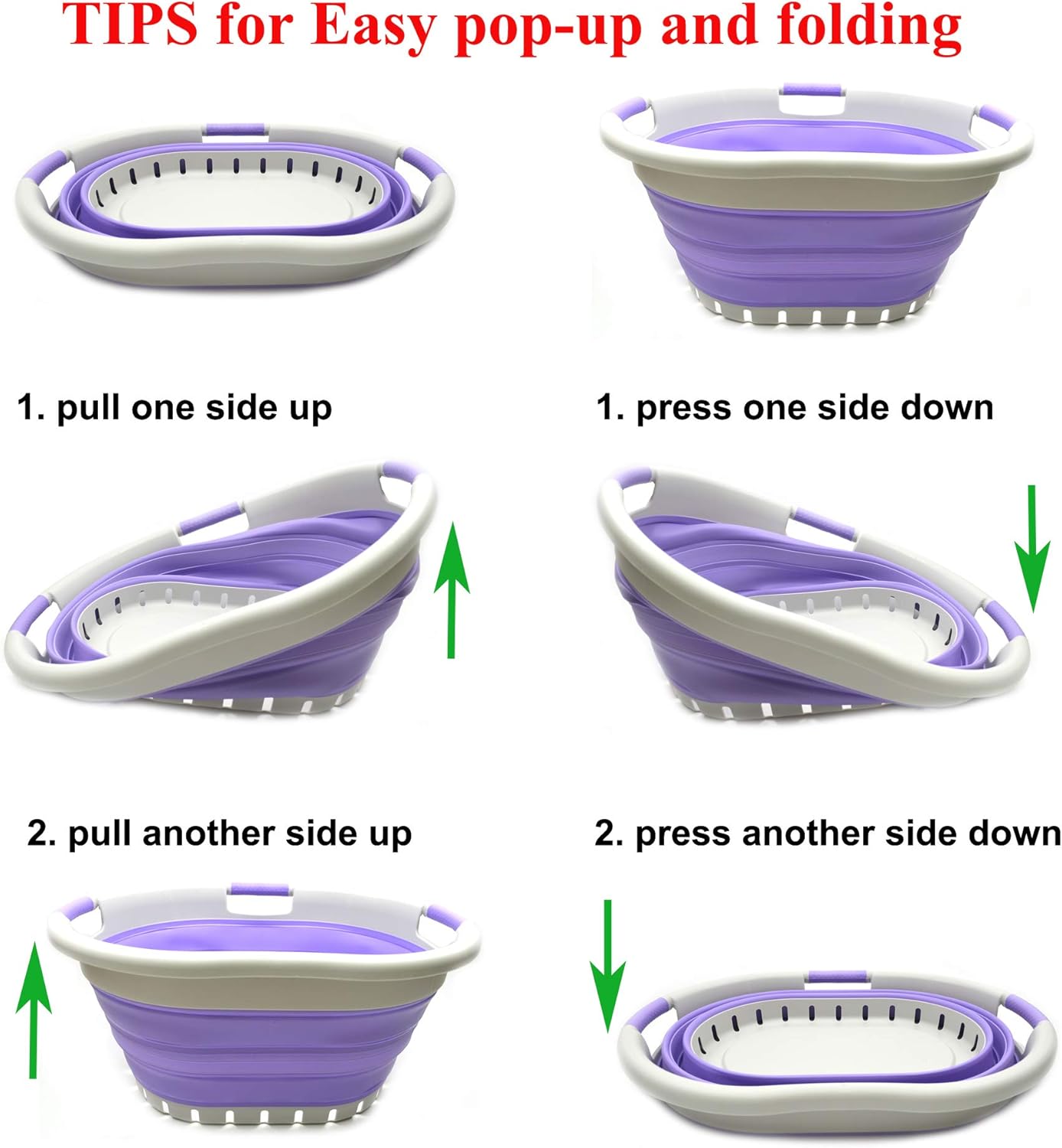 TIPS for Easy pop-up and folding

1. pull one side up

2. pull another side up

1. press one side down

2. press another side down