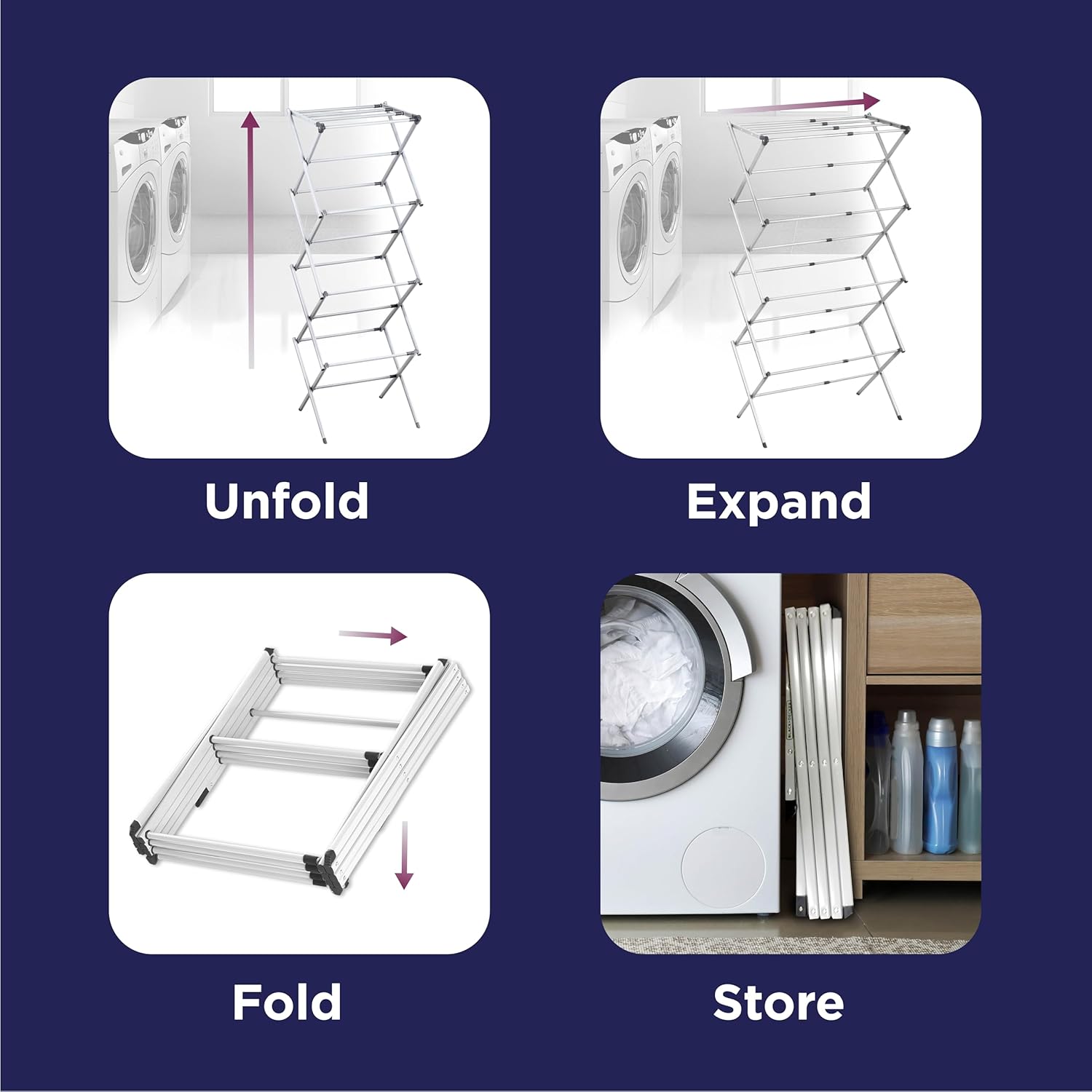 Unfold

Expand

Fold

Store