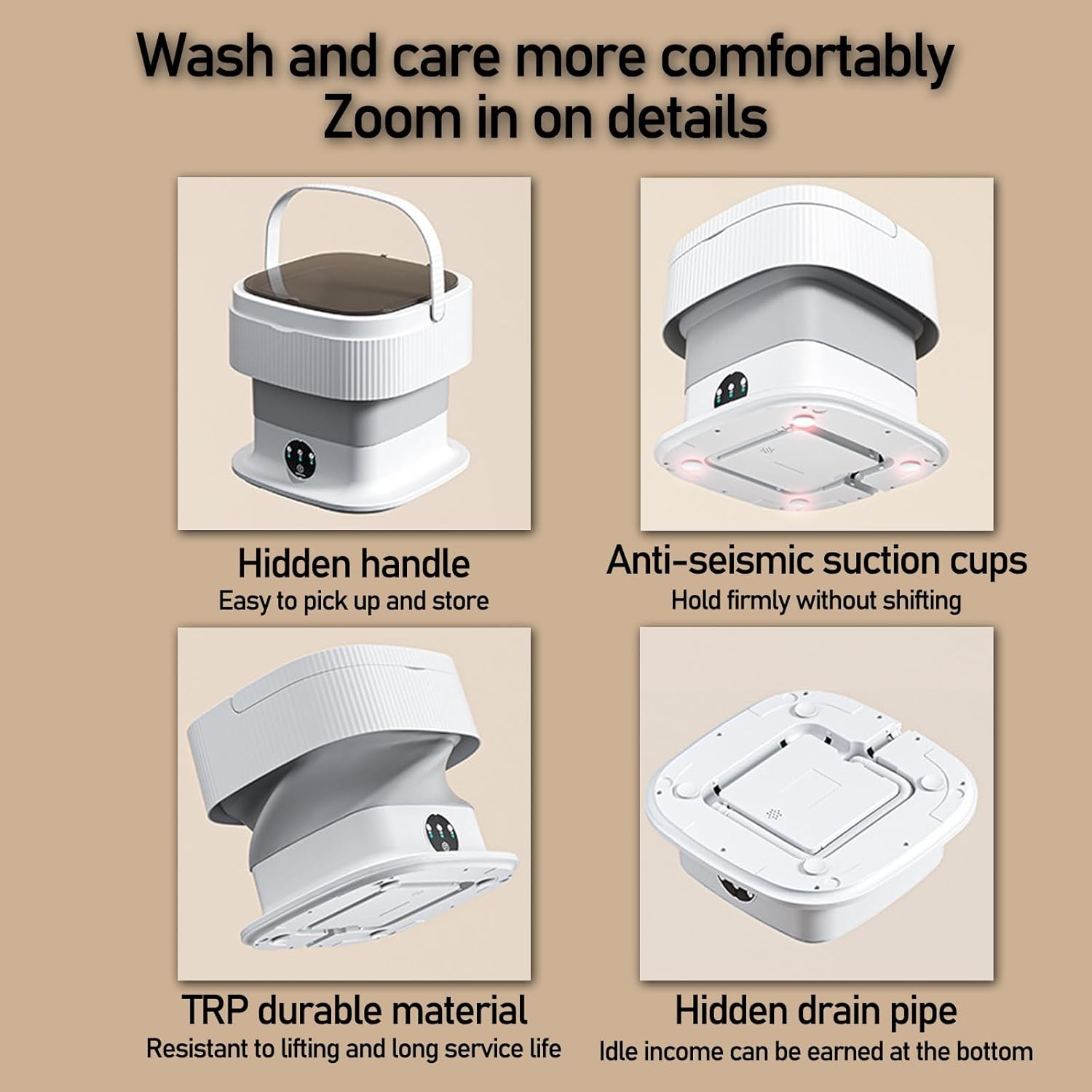 Wash and care more comfortably
Zoom in on details

Hidden handle
Easy to pick up and store

Anti-seismic suction cups
Hold firmly without shifting

TRP durable material
Resistant to lifting and long service life

Hidden drain pipe
Idle income can be earned at the bottom