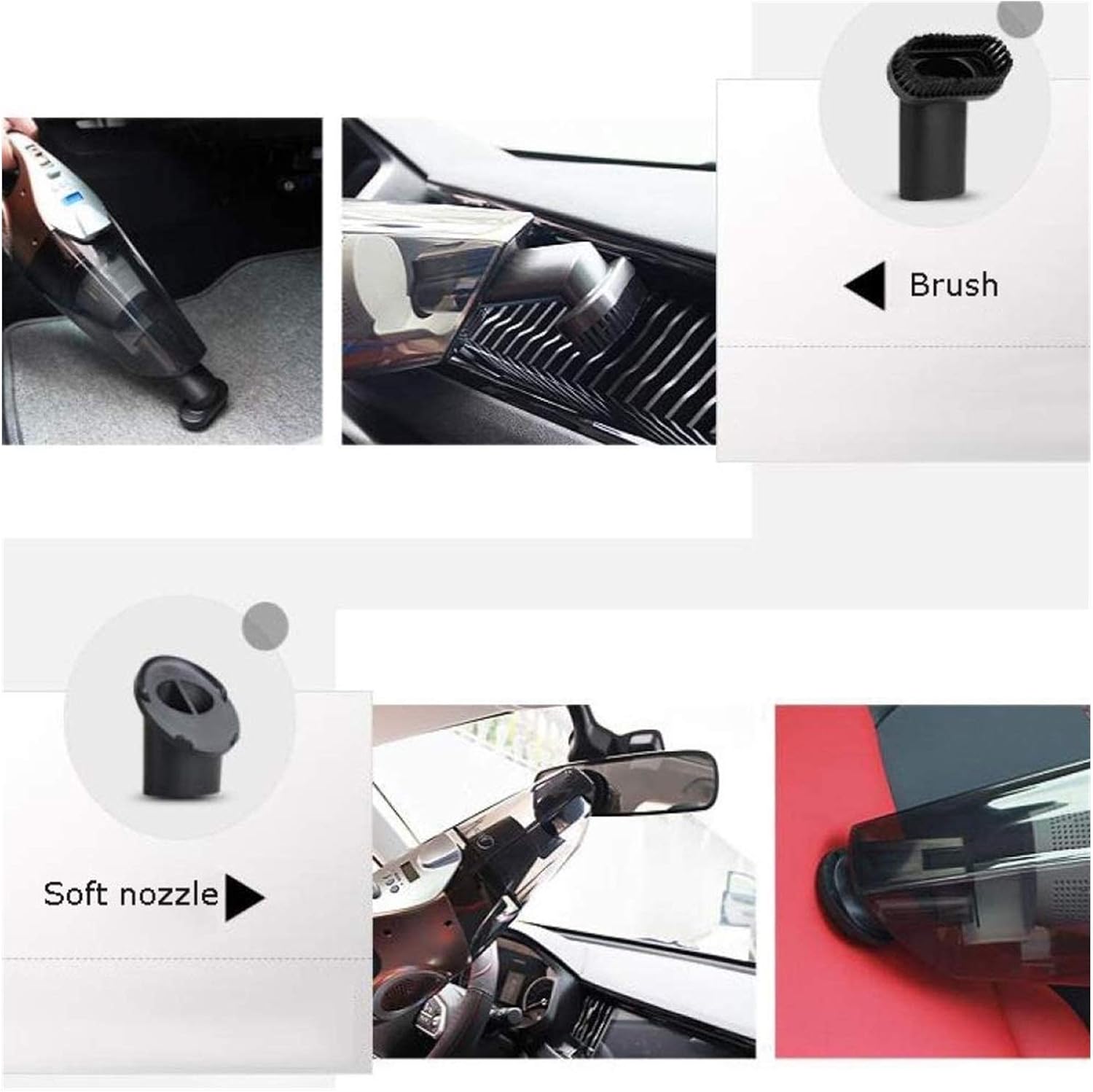 Brush

Soft nozzle