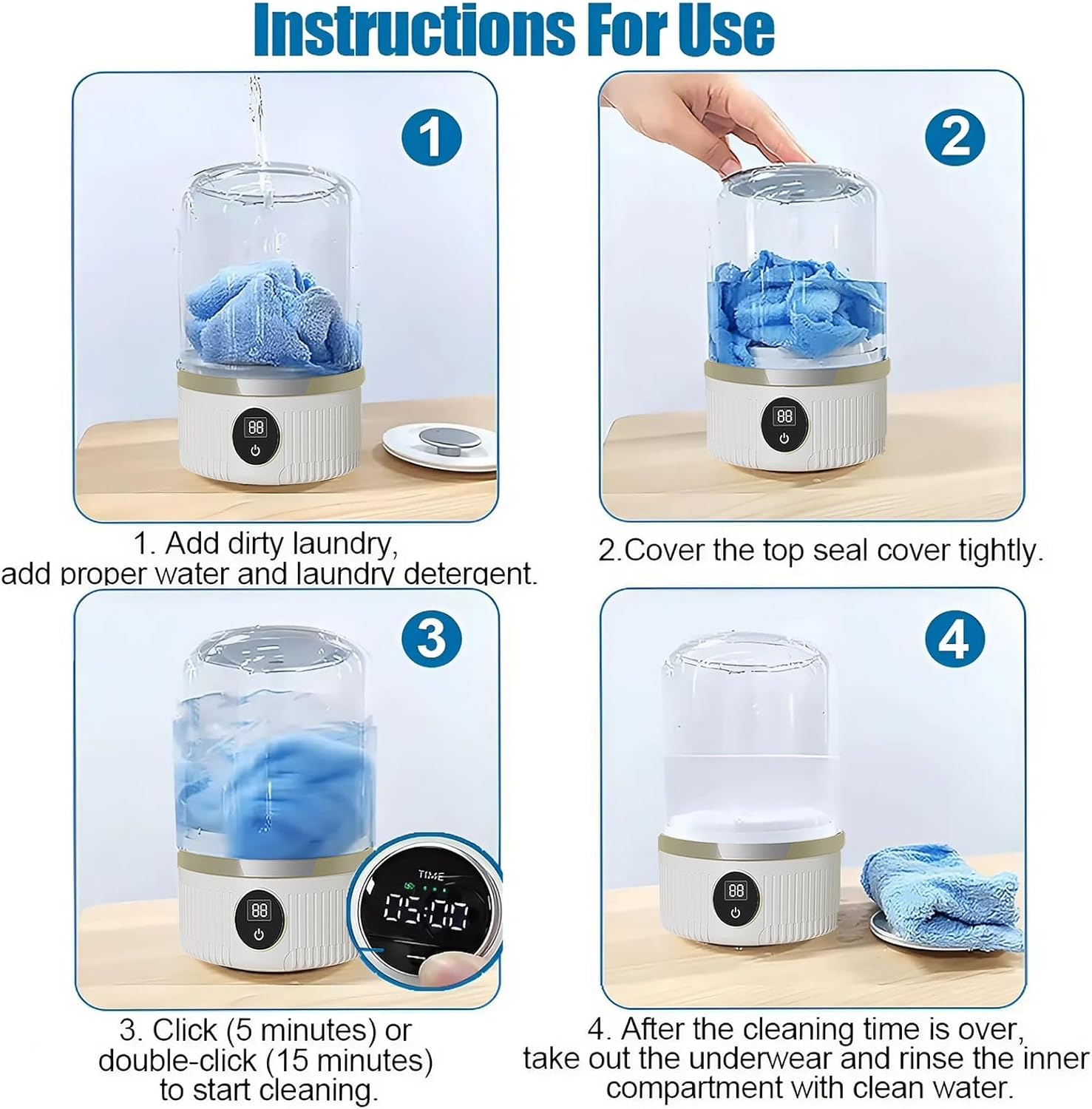 Instructions For Use

1

88

1. Add dirty laundry, add proper water and laundry detergent.

2

88

2.Cover the top seal cover tightly.

3

88

TIME

05:00

3. Click (5 minutes) or double-click (15 minutes) to start cleaning.

4

88

4. After the cleaning time is over, take out the underwear and rinse the inner compartment with clean water.