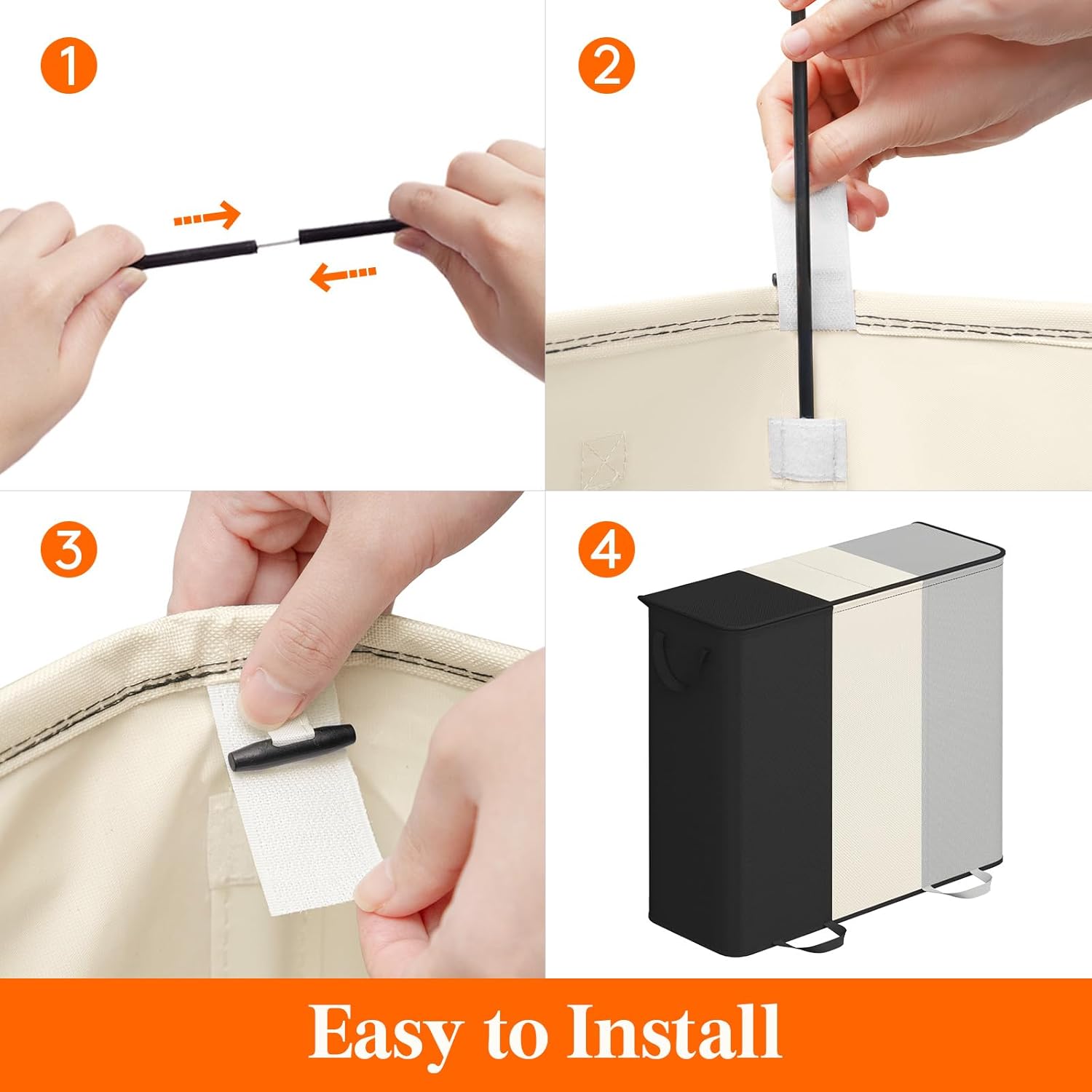 1

2

3

4

Easy to Install