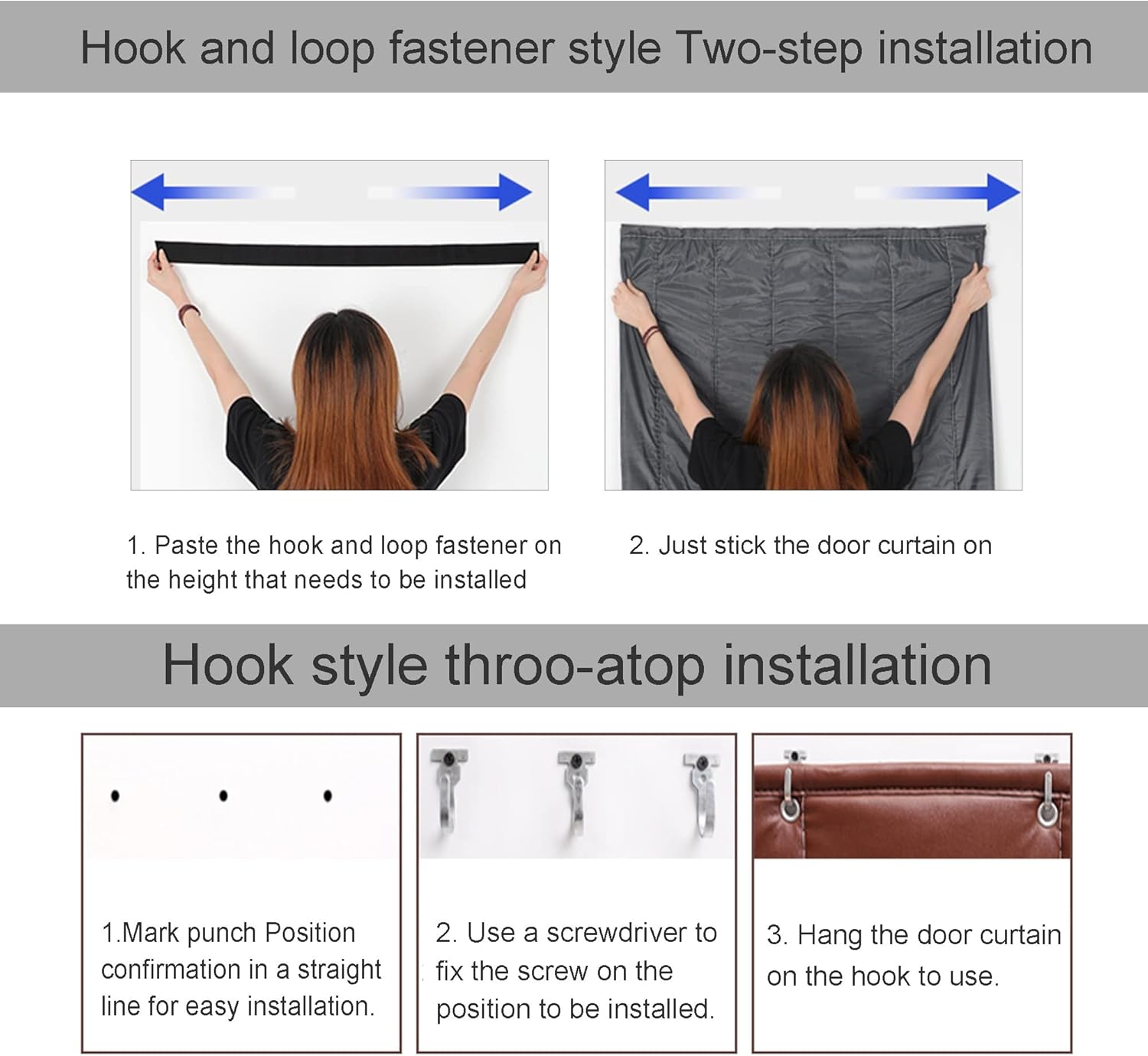 Hook and loop fastener style Two-step installation

1. Paste the hook and loop fastener on the height that needs to be installed

2. Just stick the door curtain on

Hook style throo-atop installation

1.Mark punch Position confirmation in a straight line for easy installation.

2. Use a screwdriver to fix the screw on the position to be installed.

3. Hang the door curtain on the hook to use.