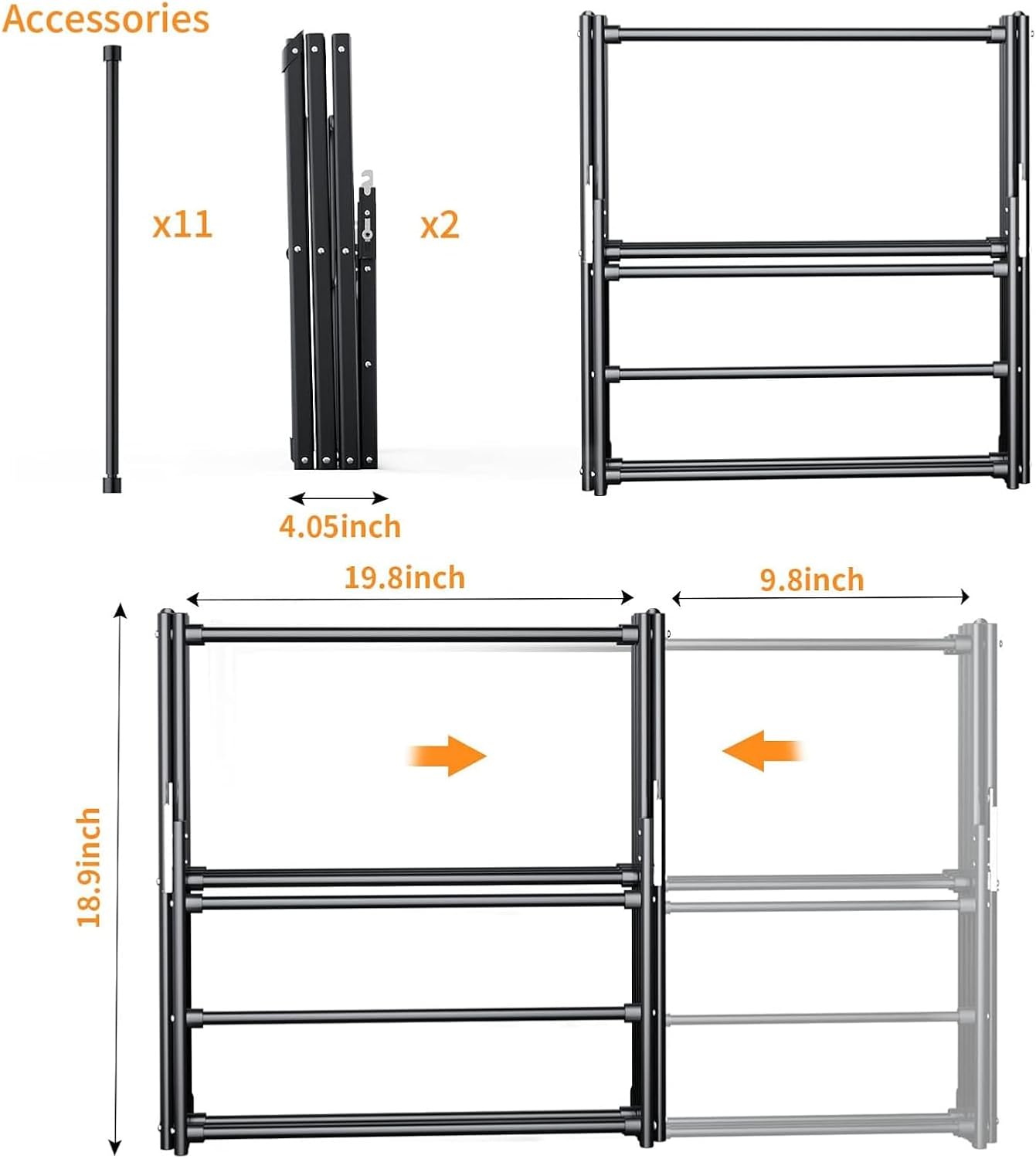 Accessories

x11

x2

4.05inch

19.8inch

9.8inch

18.9inch