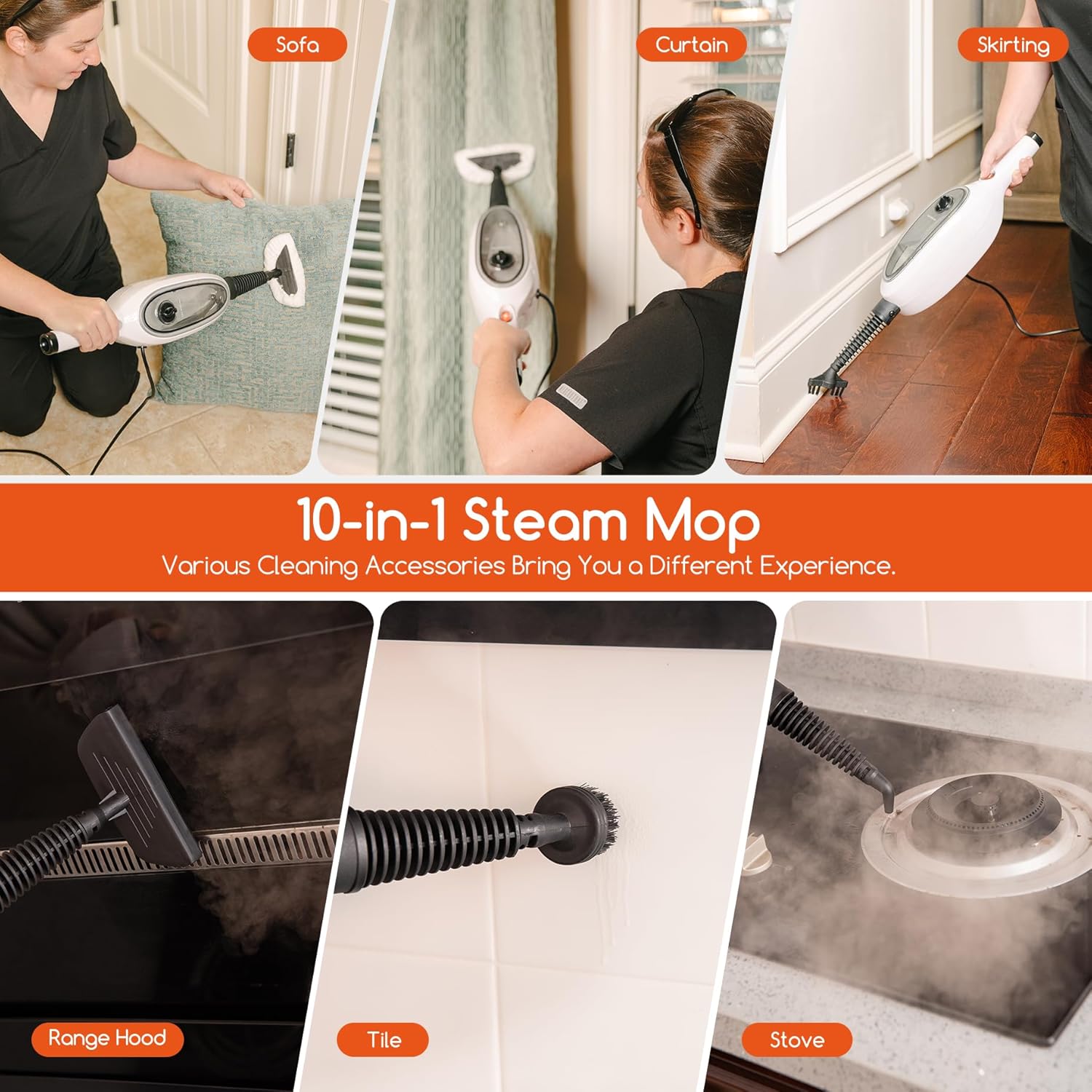 Sofa

Curtain

Skirting

10-in-1 Steam Mop

Various Cleaning Accessories Bring You a Different Experience.

Range Hood

Tile

Stove