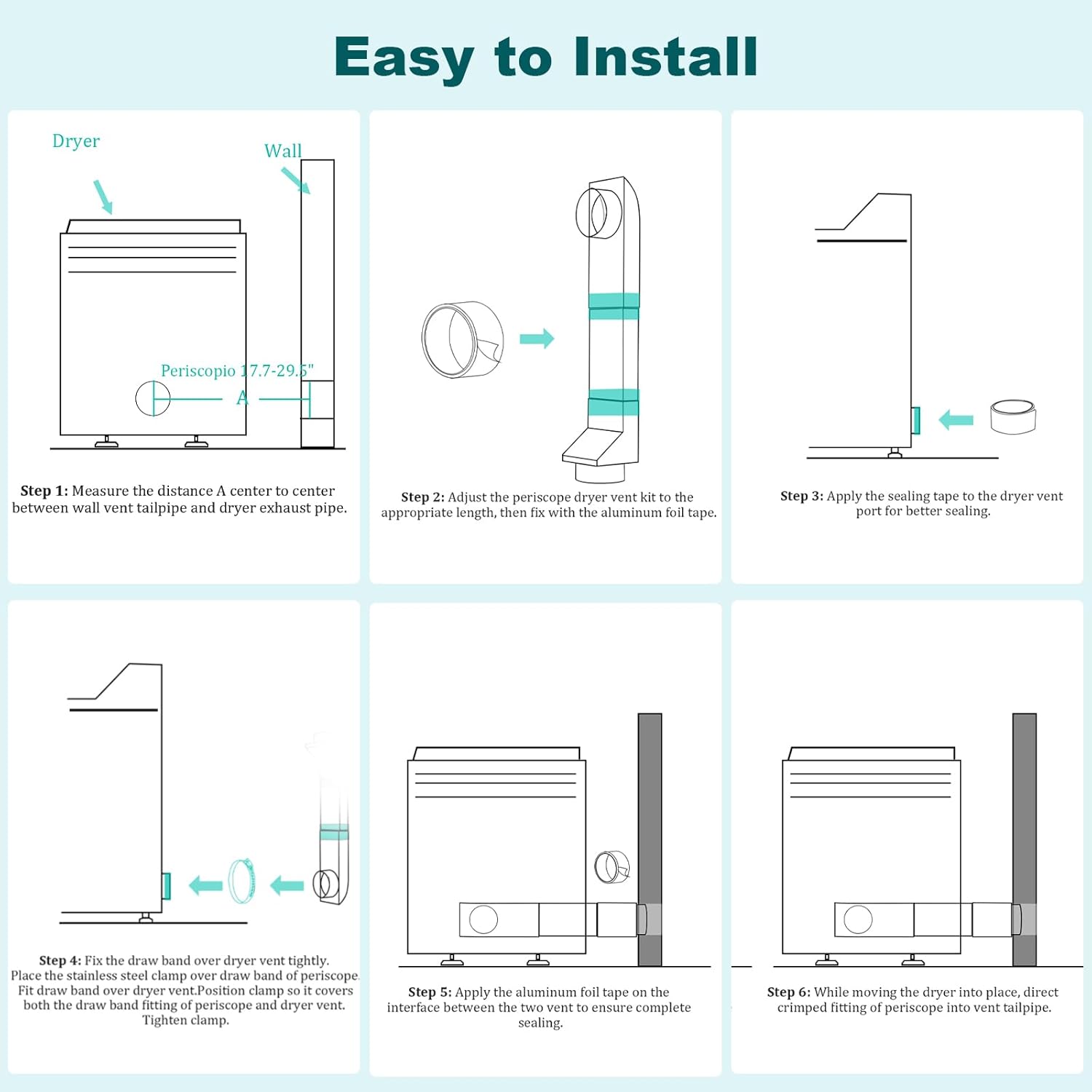 Easy to Install

Dryer

Wall

Periscopio 17.7-29.5"

A

Step 1: Measure the distance A center to center between wall vent tailpipe and dryer exhaust pipe.

Step 2: Adjust the periscope dryer vent kit to the appropriate length, then fix with the aluminum foil tape.

Step 3: Apply the sealing tape to the dryer vent port for better sealing.

Step 4: Fix the draw band over dryer vent tightly. Place the stainless steel clamp over draw band of periscope. Fit draw band over dryer vent.Position clamp so it covers both the draw band fitting of periscope and dryer vent. Tighten clamp.

Step 5: Apply the aluminum foil tape on the interface between the two vent to ensure complete sealing.

Step 6: While moving the dryer into place, direct crimped fitting of periscope into vent tailpipe.