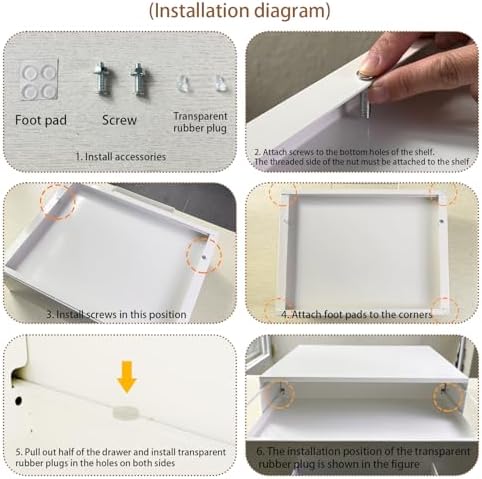 (Installation diagram)

Foot pad

Screw

Transparent rubber plug

1. Install accessories

2. Attach screws to the bottom holes of the shelf. The threaded side of the nut must be attached to the shelf

3. Install screws in this position

4. Attach foot pads to the corners

5. Pull out half of the drawer and install transparent rubber plugs in the holes on both sides

6. The installation position of the transparent rubber plug is shown in the figure