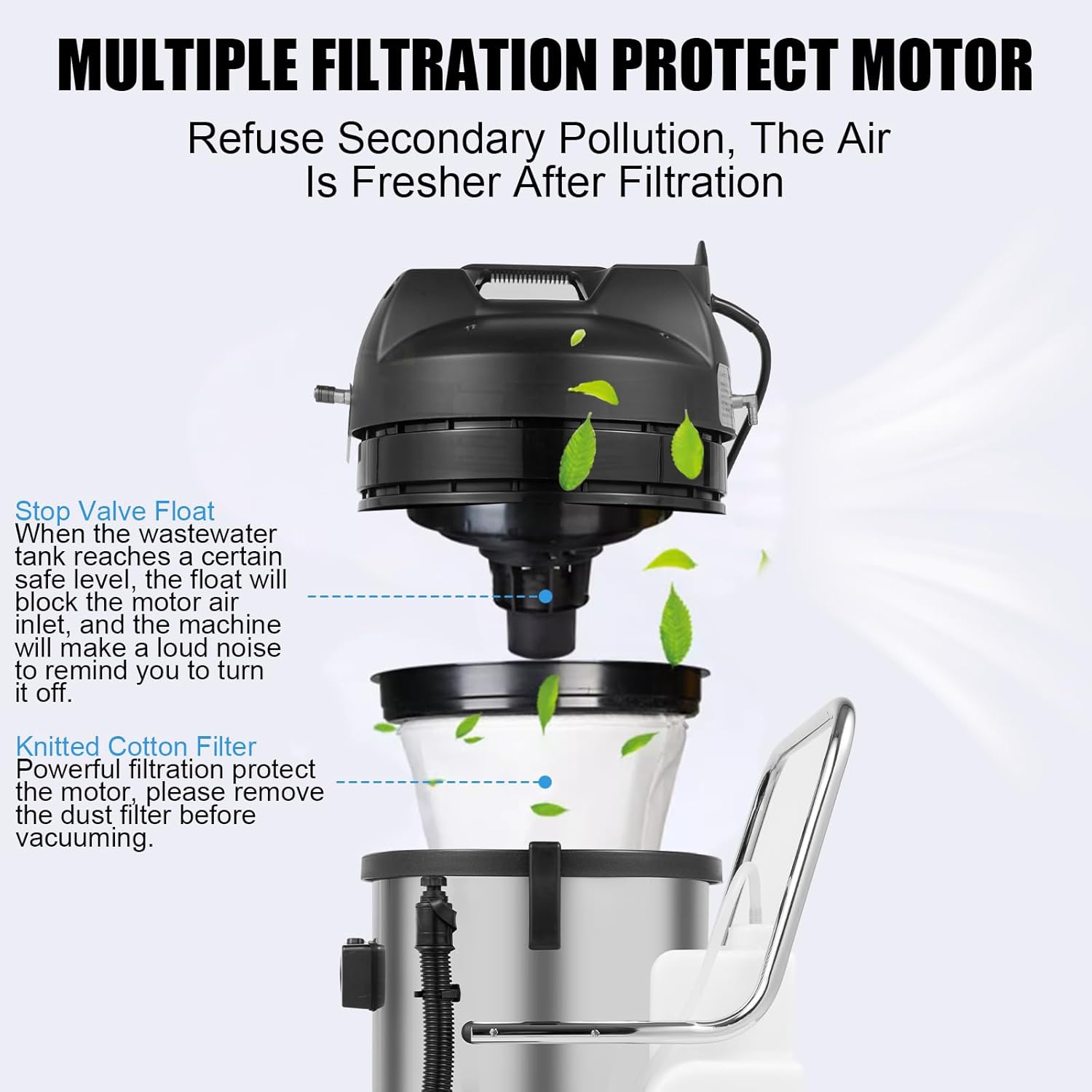 MULTIPLE FILTRATION PROTECT MOTOR

Refuse Secondary Pollution, The Air Is Fresher After Filtration

Stop Valve Float
When the wastewater tank reaches a certain safe level, the float will block the motor air inlet, and the machine will make a loud noise to remind you to turn it off.

Knitted Cotton Filter
Powerful filtration protect the motor, please remove the dust filter before vacuuming.