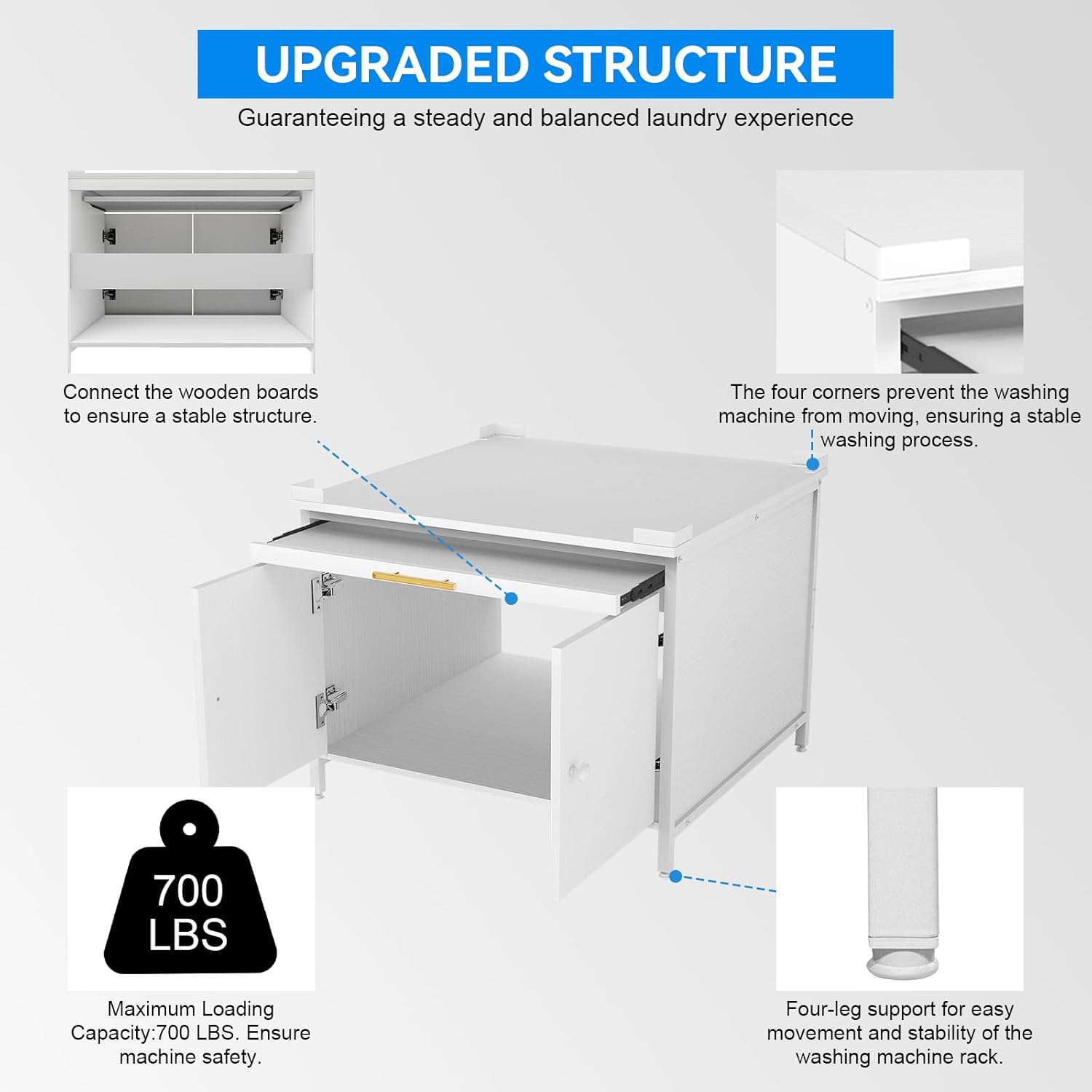 UPGRADED STRUCTURE

Guaranteeing a steady and balanced laundry experience

Connect the wooden boards to ensure a stable structure.

The four corners prevent the washing machine from moving, ensuring a stable washing process.

700 LBS

Maximum Loading Capacity:700 LBS. Ensure machine safety.

Four-leg support for easy movement and stability of the washing machine rack.