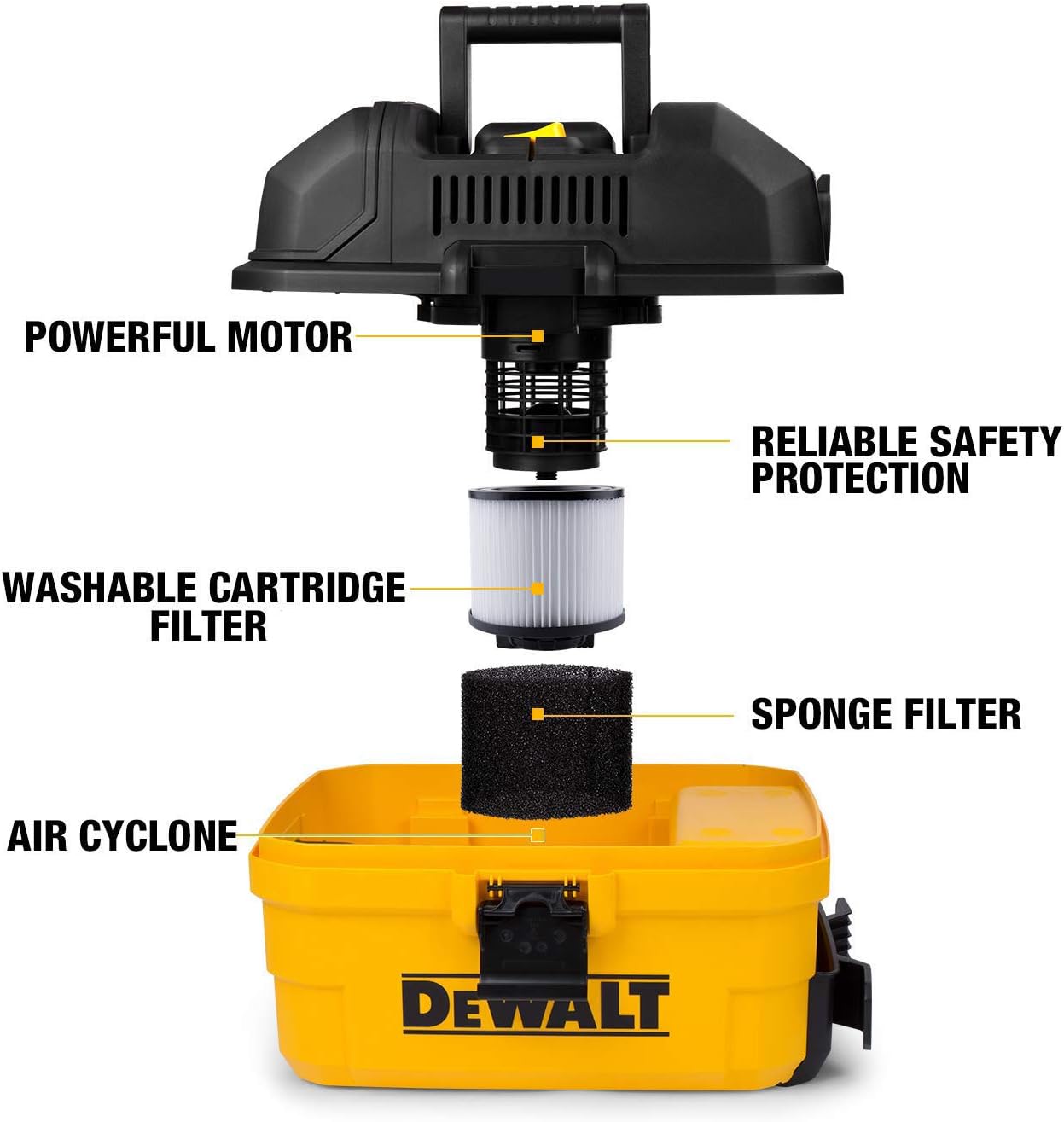 POWERFUL MOTOR

RELIABLE SAFETY PROTECTION

WASHABLE CARTRIDGE FILTER

SPONGE FILTER

AIR CYCLONE

DEWALT