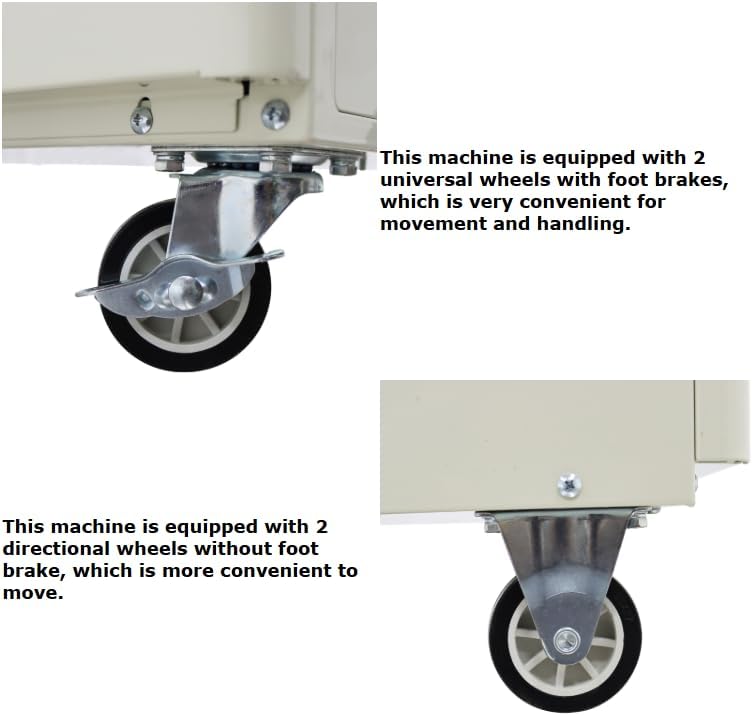 This machine is equipped with 2 universal wheels with foot brakes, which is very convenient for movement and handling.

This machine is equipped with 2 directional wheels without foot brake, which is more convenient to move.