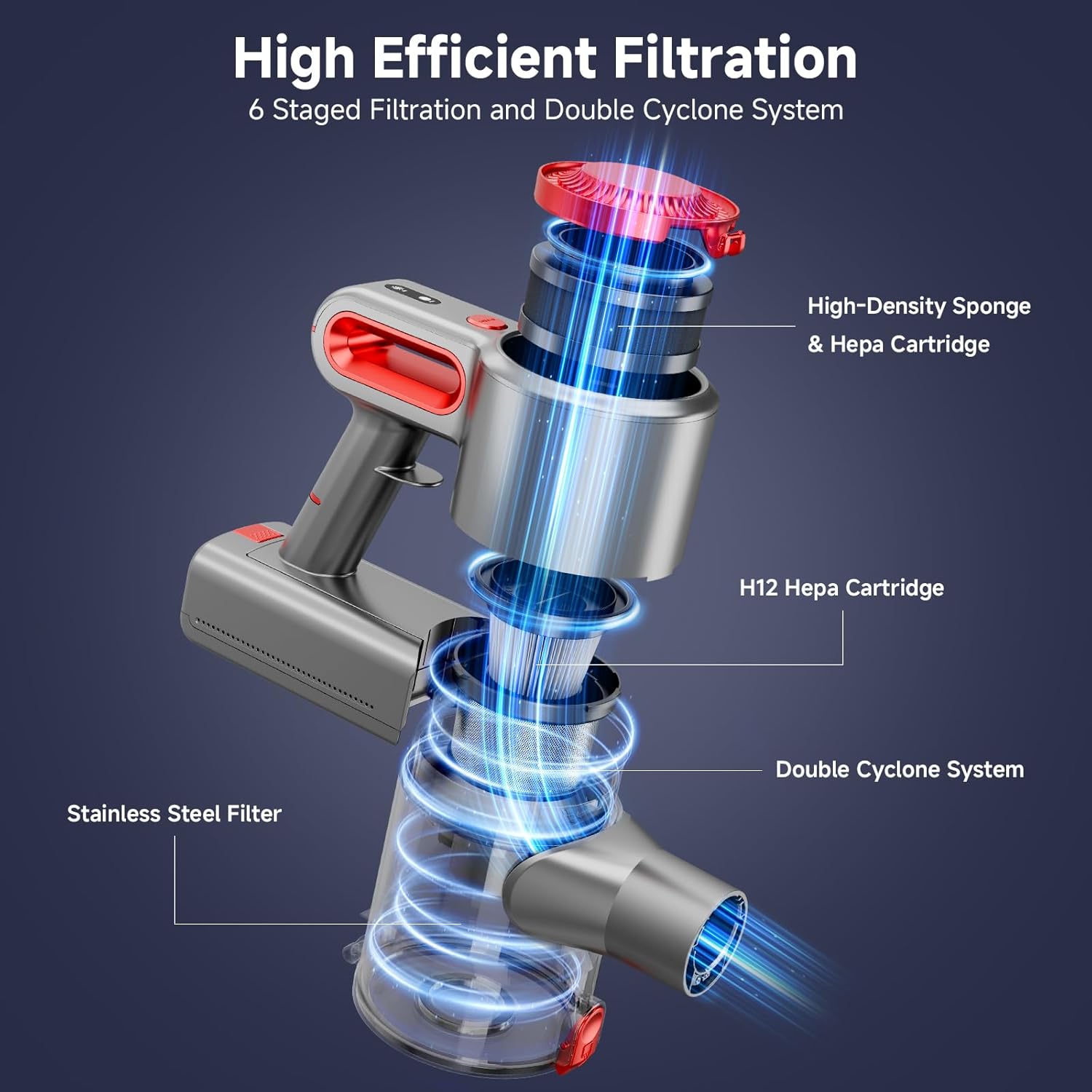 High Efficient Filtration
6 Staged Filtration and Double Cyclone System

High-Density Sponge & Hepa Cartridge

H12 Hepa Cartridge

Double Cyclone System

Stainless Steel Filter