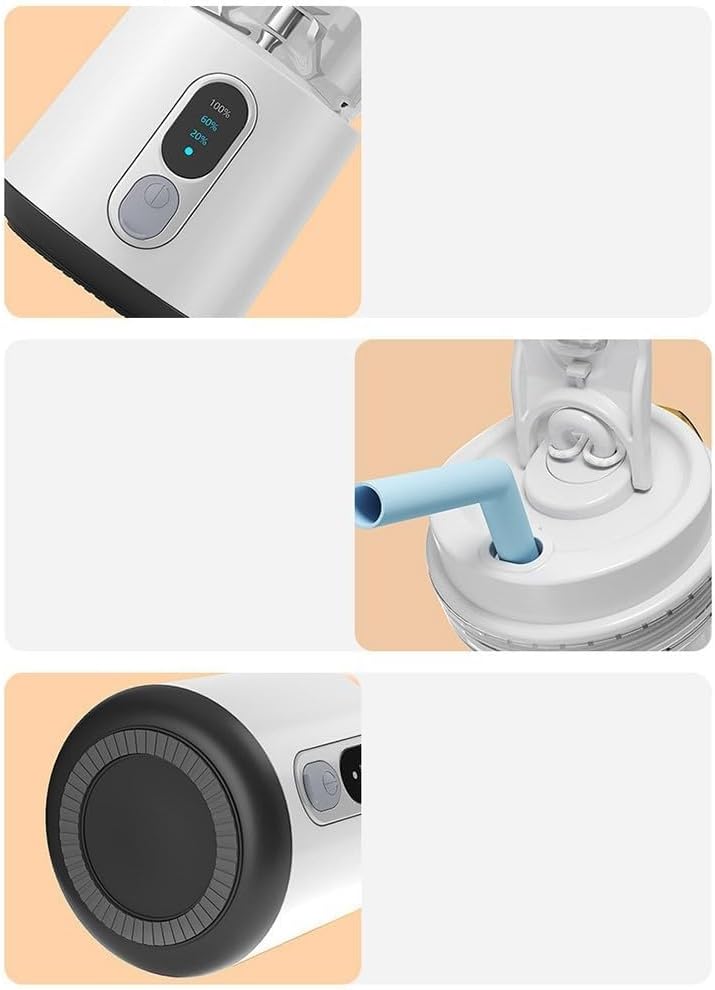 100%
60%
20%