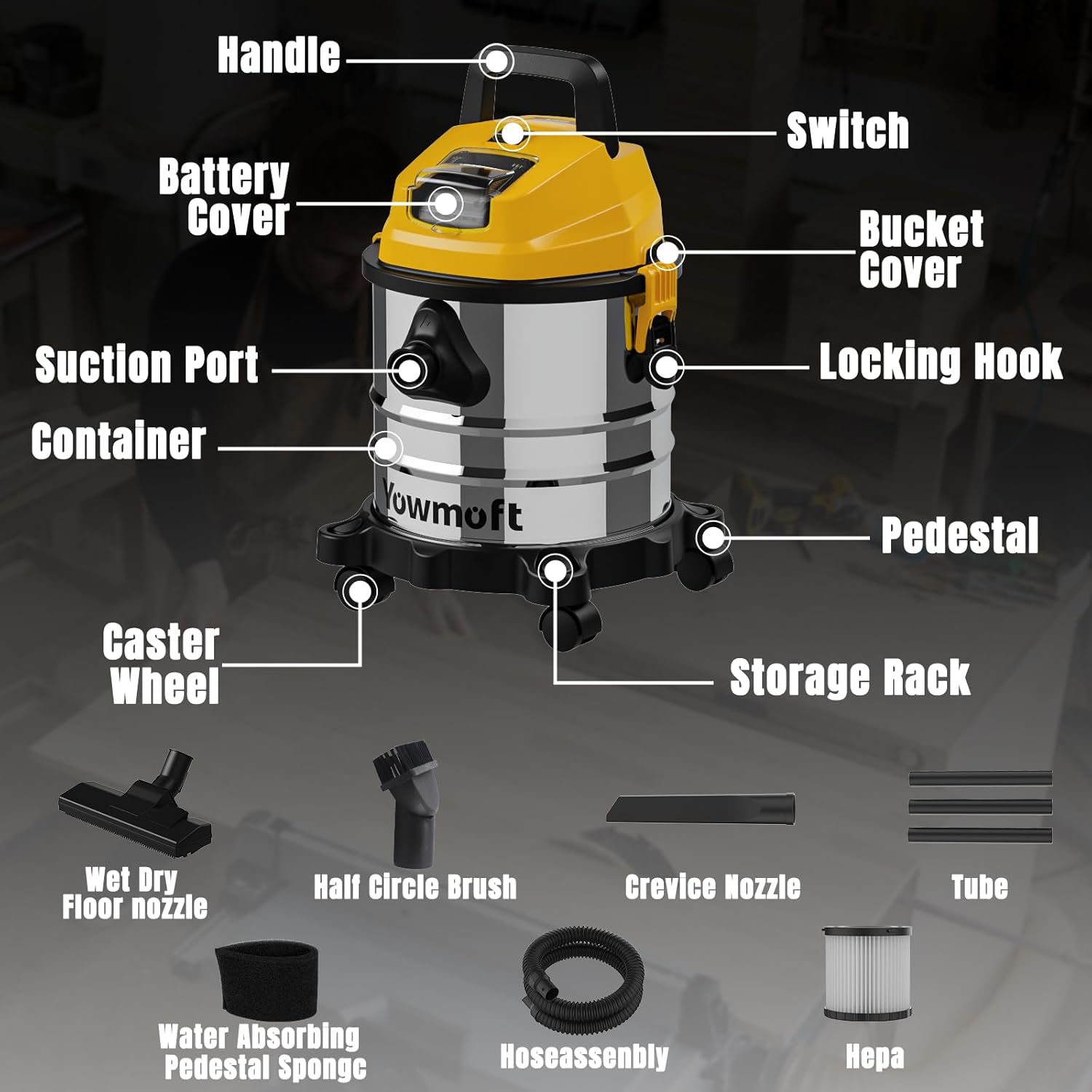 Handle

Switch

Battery Cover

Bucket Cover

Suction Port

Locking Hook

Container

Yowmoft

Pedestal

Caster Wheel

Storage Rack

Wet Dry Floor nozzle

Half Circle Brush

Crevice Nozzle

Tube

Water Absorbing Pedestal Sponge

Hoseassenbly

Hepa