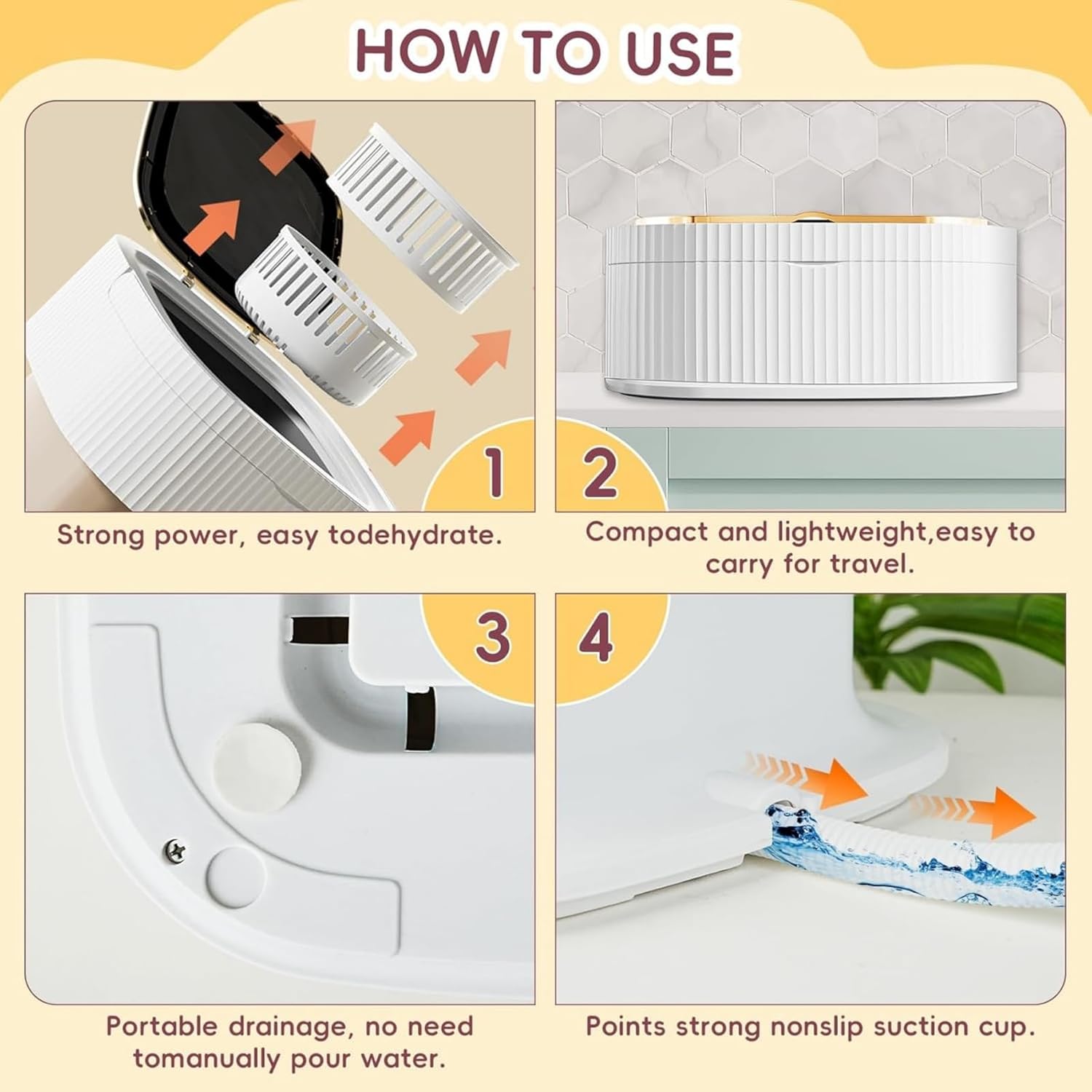 HOW TO USE

1

Strong power, easy todehydrate.

2

Compact and lightweight,easy to carry for travel.

3

Portable drainage, no need tomanually pour water.

4

Points strong nonslip suction cup.