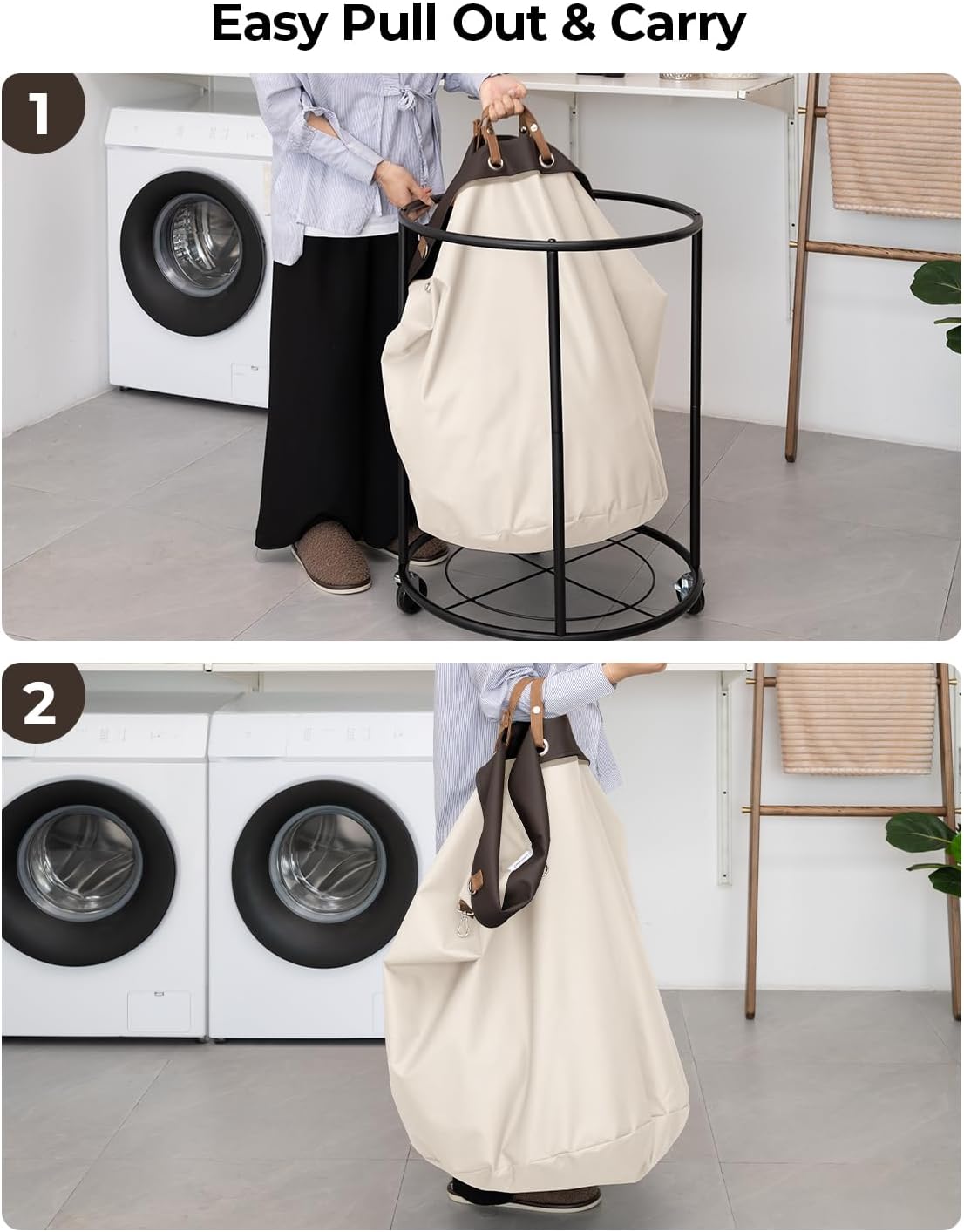 Easy Pull Out & Carry

1

2