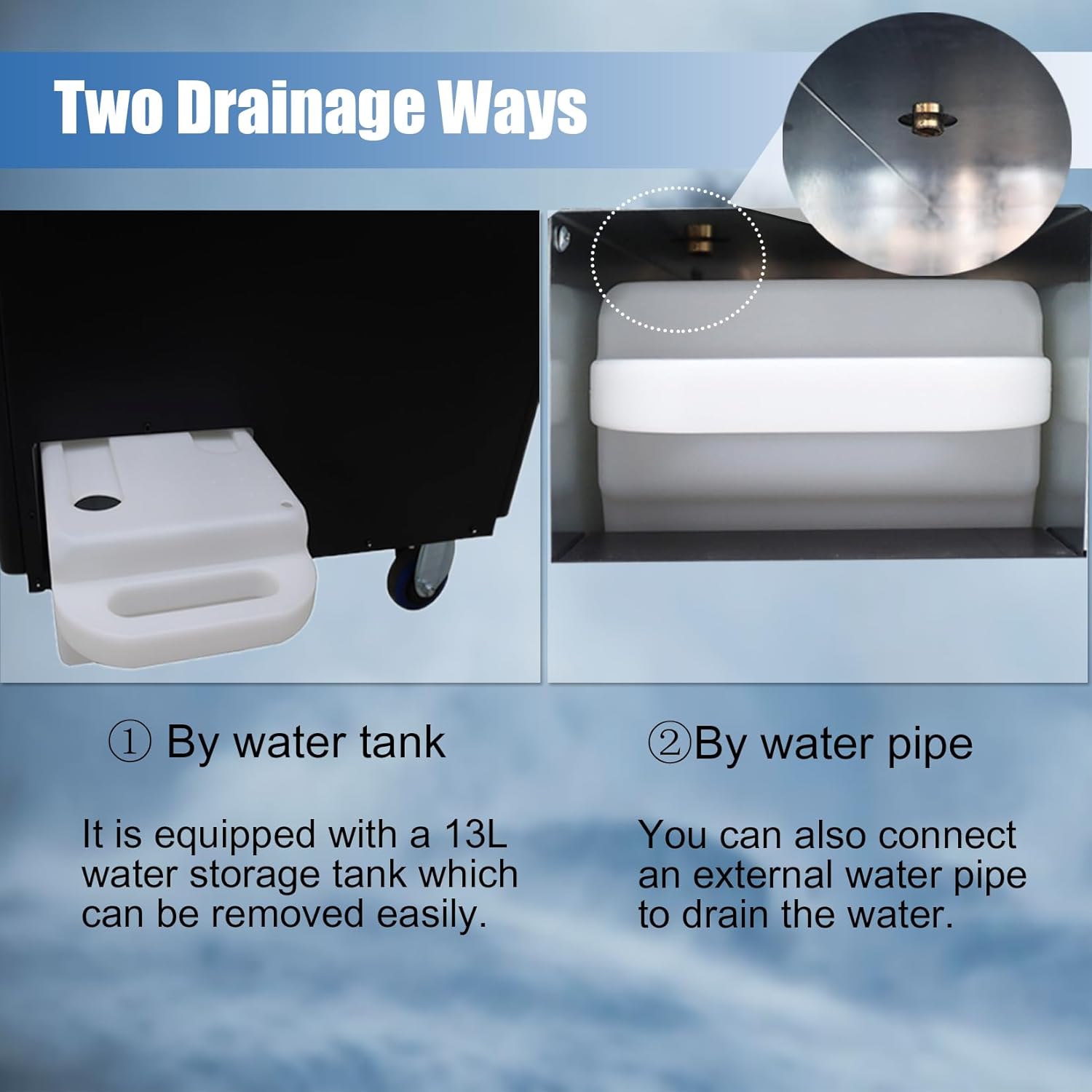 Two Drainage Ways

① By water tank

It is equipped with a 13L water storage tank which can be removed easily.

②By water pipe

You can also connect an external water pipe to drain the water.