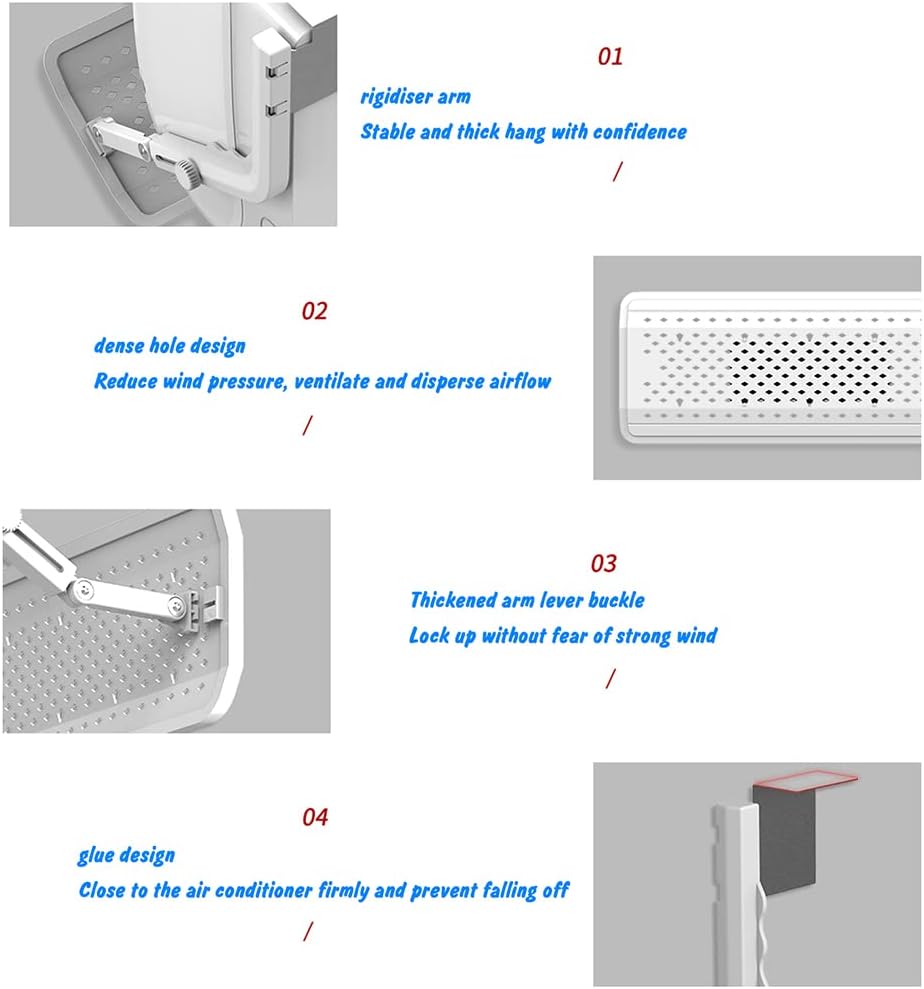 01

rigidiser arm

Stable and thick hang with confidence

/

02

dense hole design

Reduce wind pressure, ventilate and disperse airflow

/

03

Thickened arm lever buckle

Lock up without fear of strong wind

/

04

glue design

Close to the air conditioner firmly and prevent falling off

/