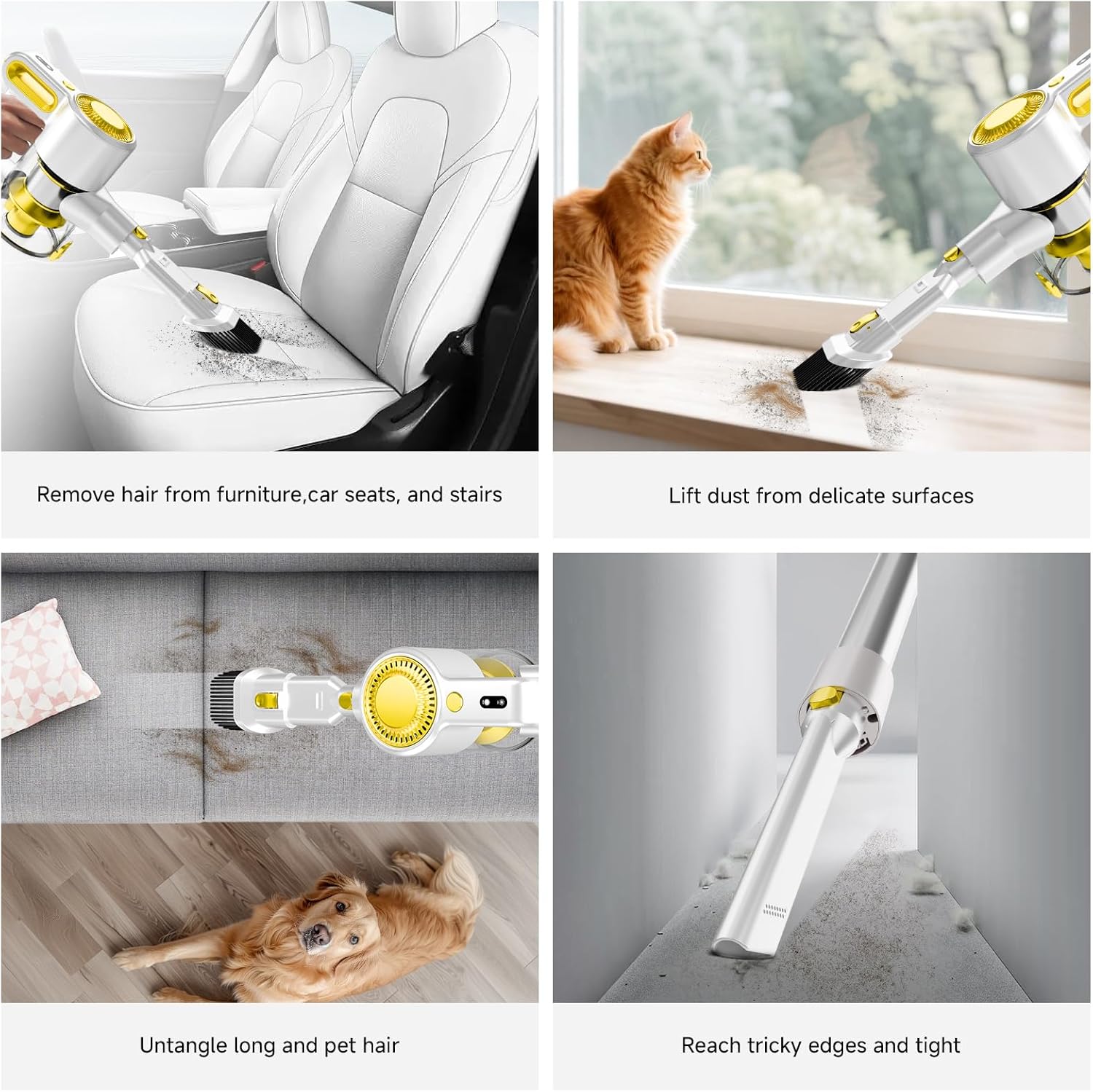 Remove hair from furniture,car seats, and stairs

Lift dust from delicate surfaces

Untangle long and pet hair

Reach tricky edges and tight