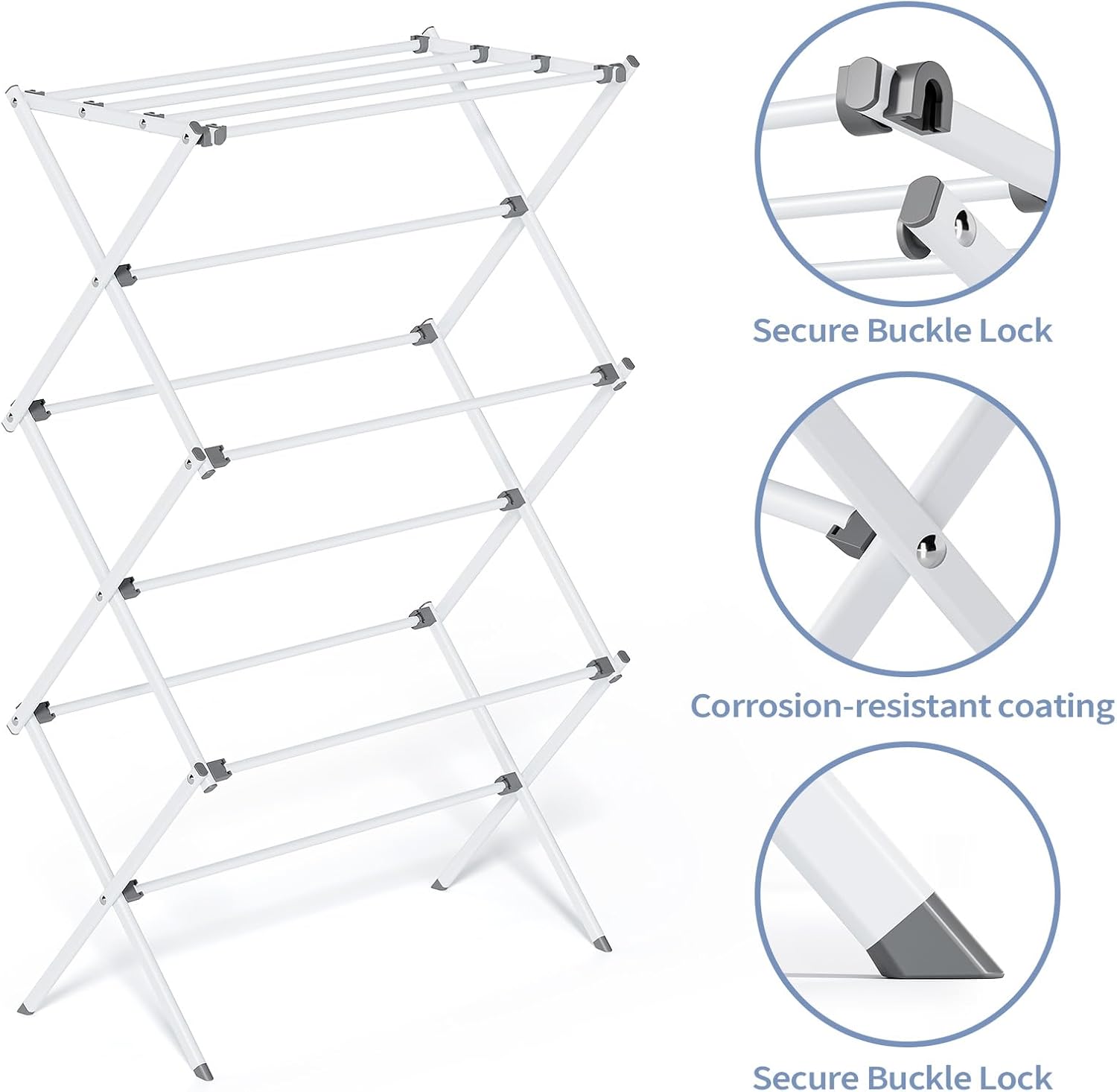 Secure Buckle Lock

Corrosion-resistant coating

Secure Buckle Lock