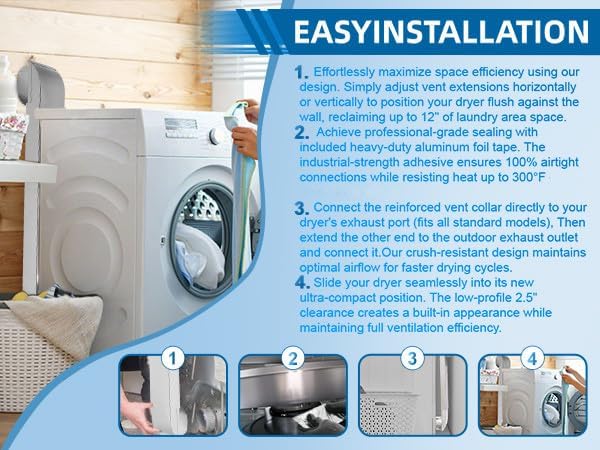 EASYINSTALLATION

1. Effortlessly maximize space efficiency using our design. Simply adjust vent extensions horizontally or vertically to position your dryer flush against the wall, reclaiming up to 12" of laundry area space.

2. Achieve professional-grade sealing with included heavy-duty aluminum foil tape. The industrial-strength adhesive ensures 100% airtight connections while resisting heat up to 300°F

3. Connect the reinforced vent collar directly to your dryer's exhaust port (fits all standard models), Then extend the other end to the outdoor exhaust outlet and connect it.Our crush-resistant design maintains optimal airflow for faster drying cycles.

4. Slide your dryer seamlessly into its new ultra-compact position. The low-profile 2.5" clearance creates a built-in appearance while maintaining full ventilation efficiency.

1

2

3

4