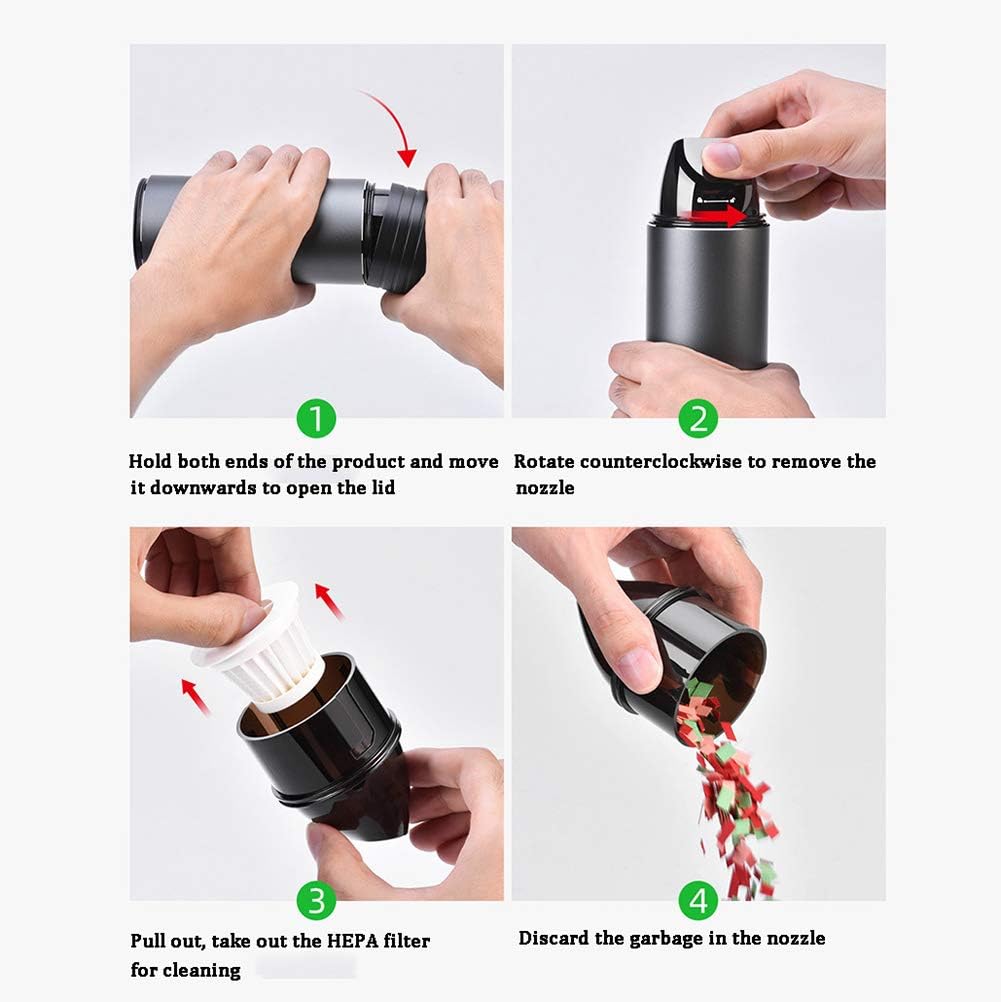 1

Hold both ends of the product and move it downwards to open the lid

2

Rotate counterclockwise to remove the nozzle

3

Pull out, take out the HEPA filter for cleaning

4

Discard the garbage in the nozzle