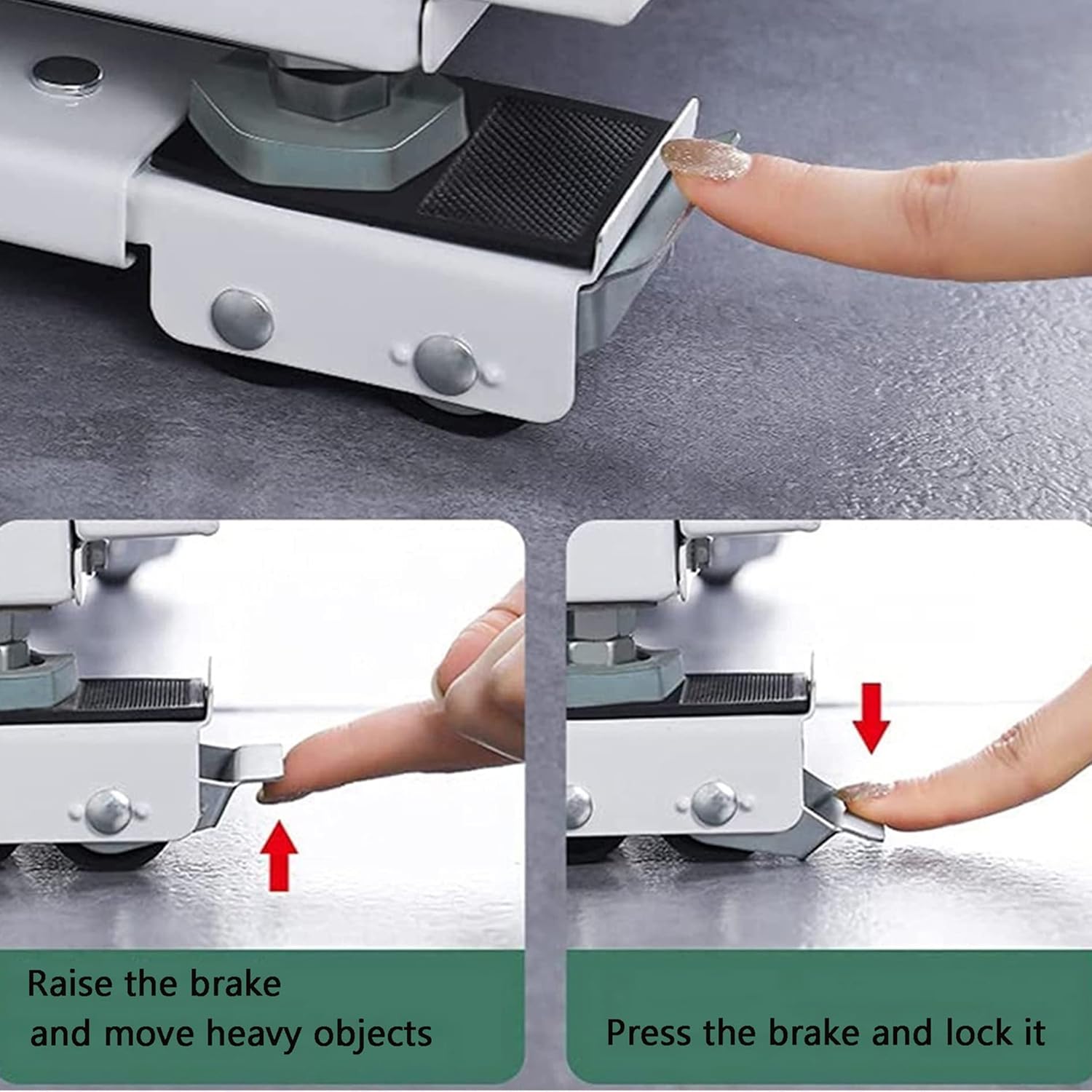 Raise the brake
and move heavy objects

Press the brake and lock it